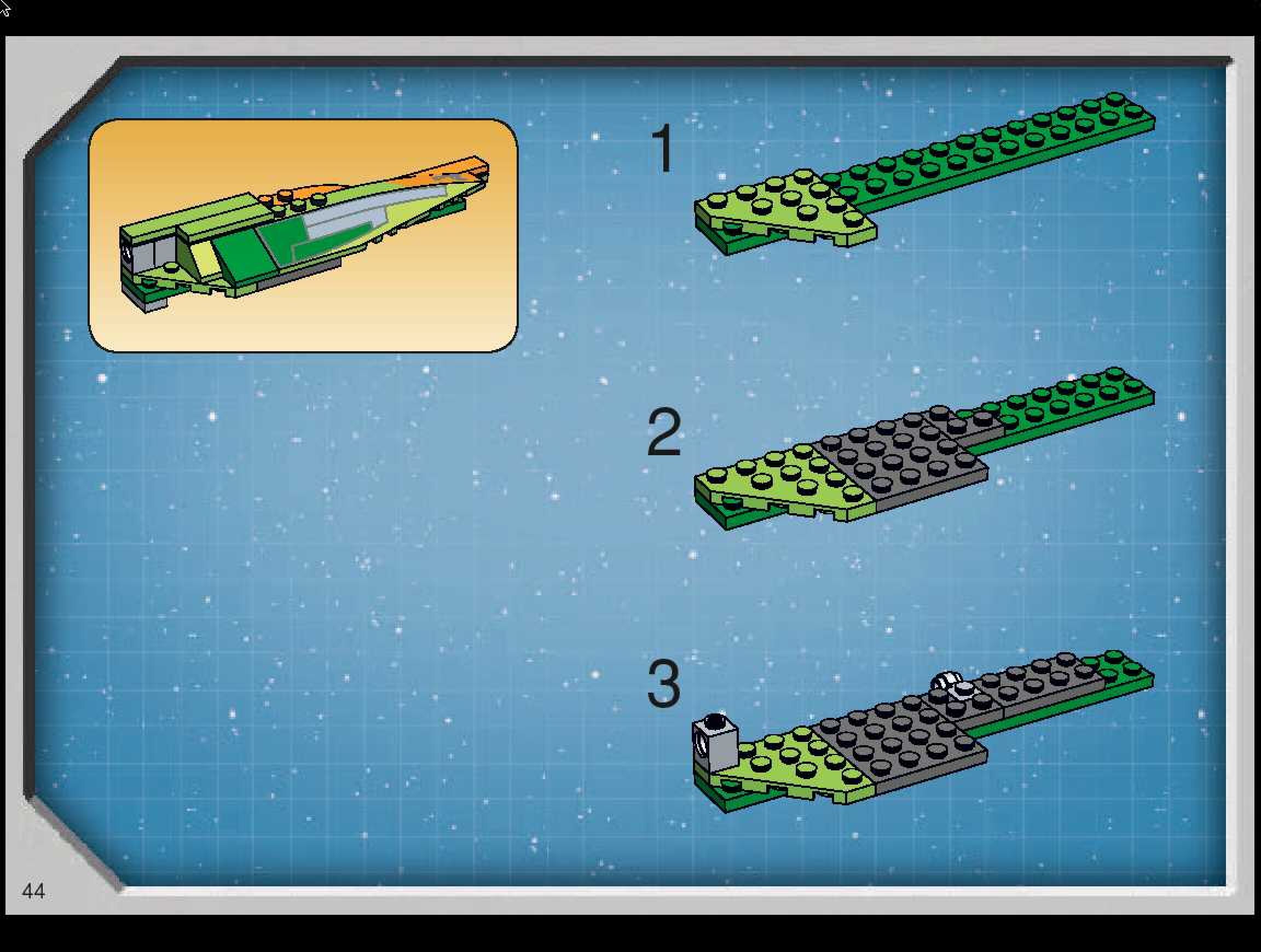 1

2

3

44