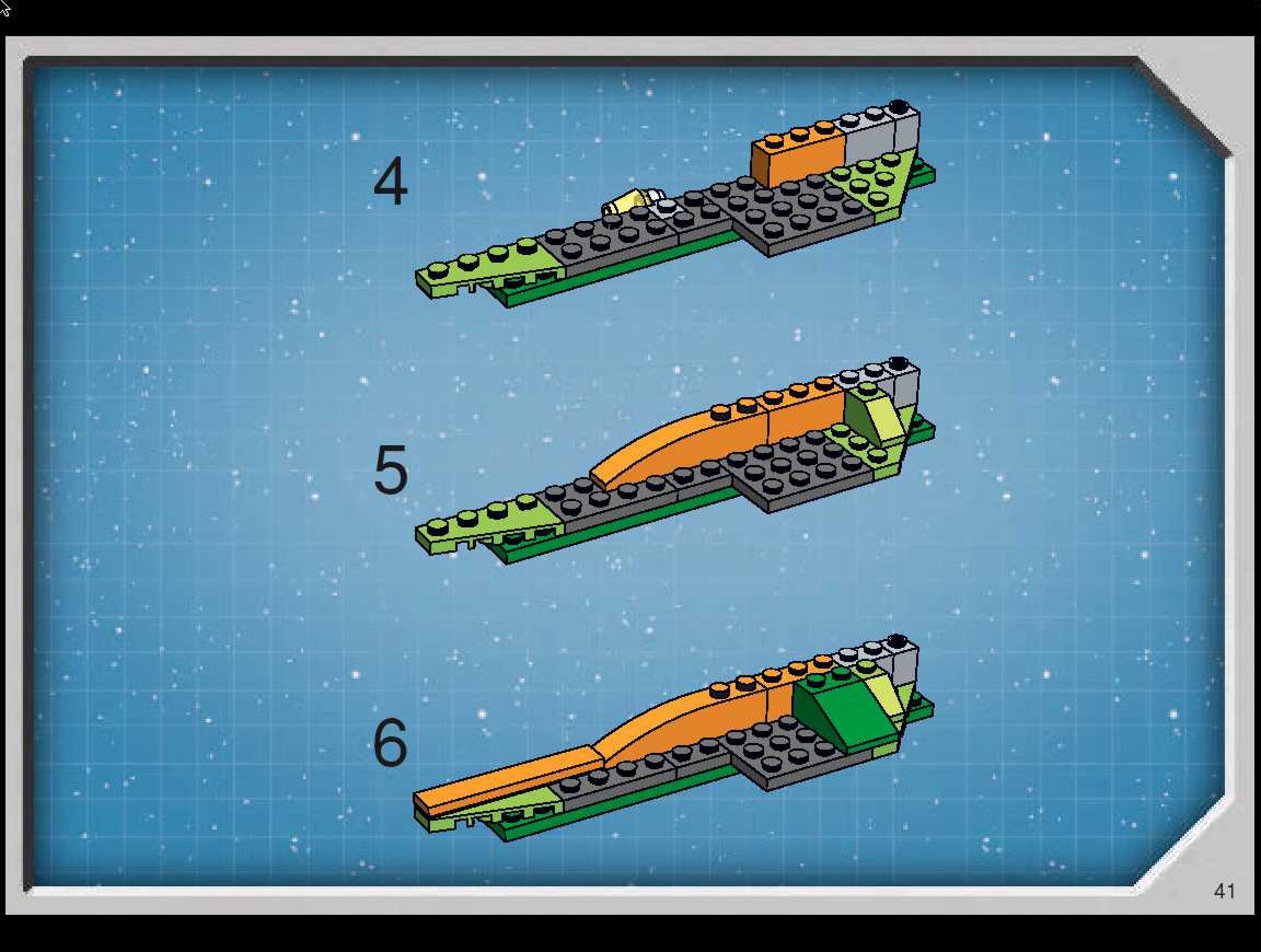 4

5

6

41