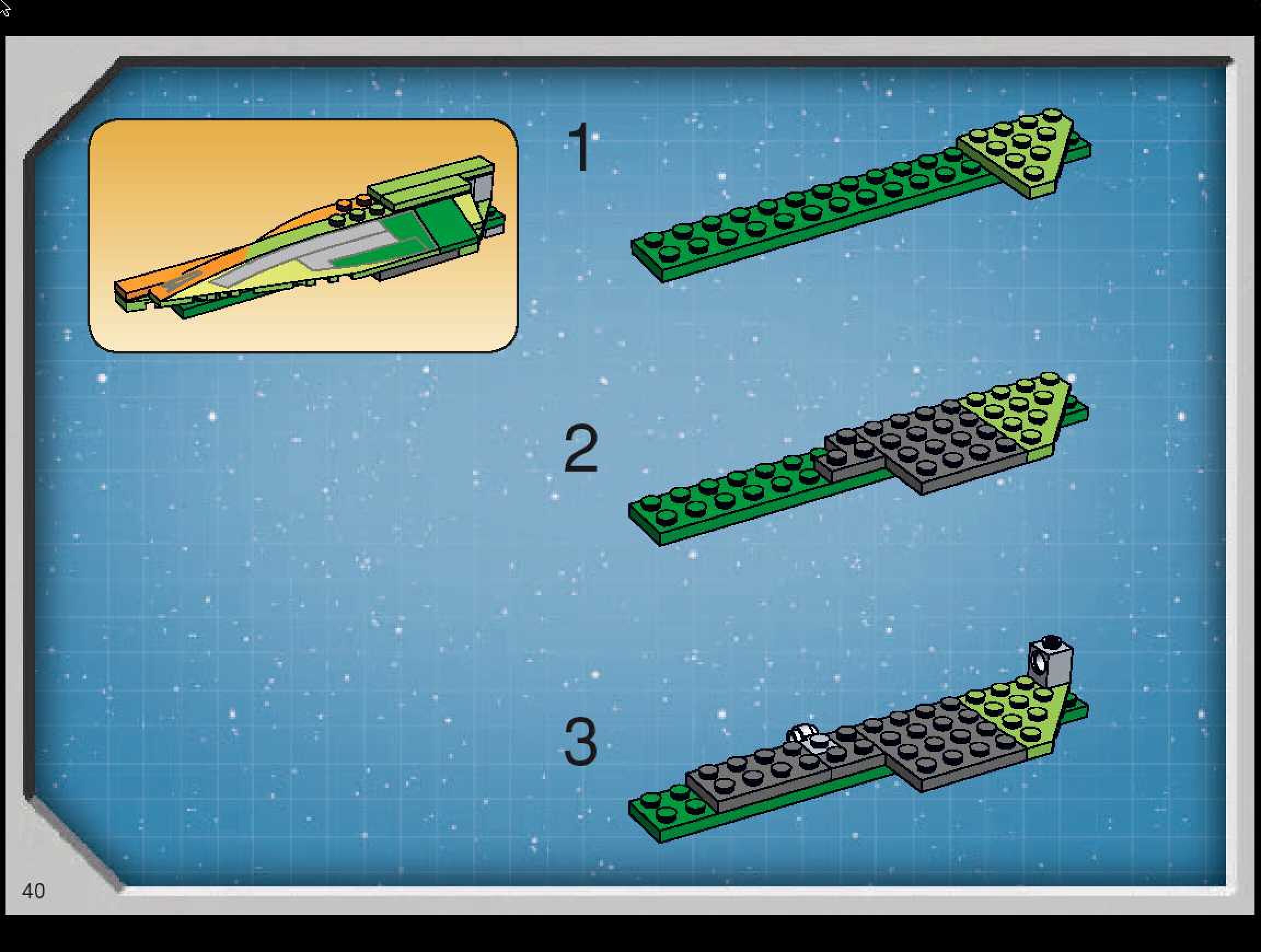 1

2

3

40