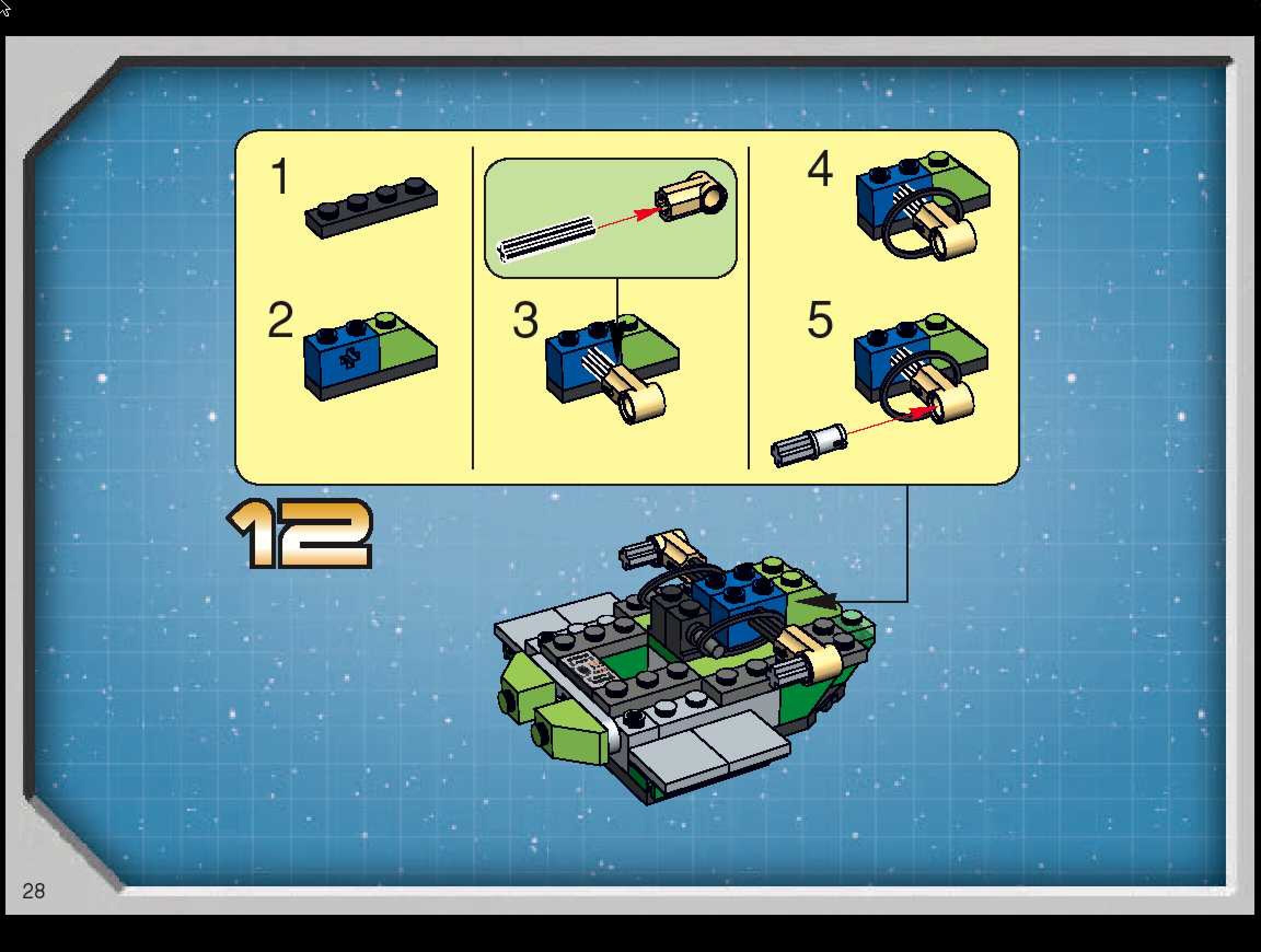 1

2

3

4

5

12

28