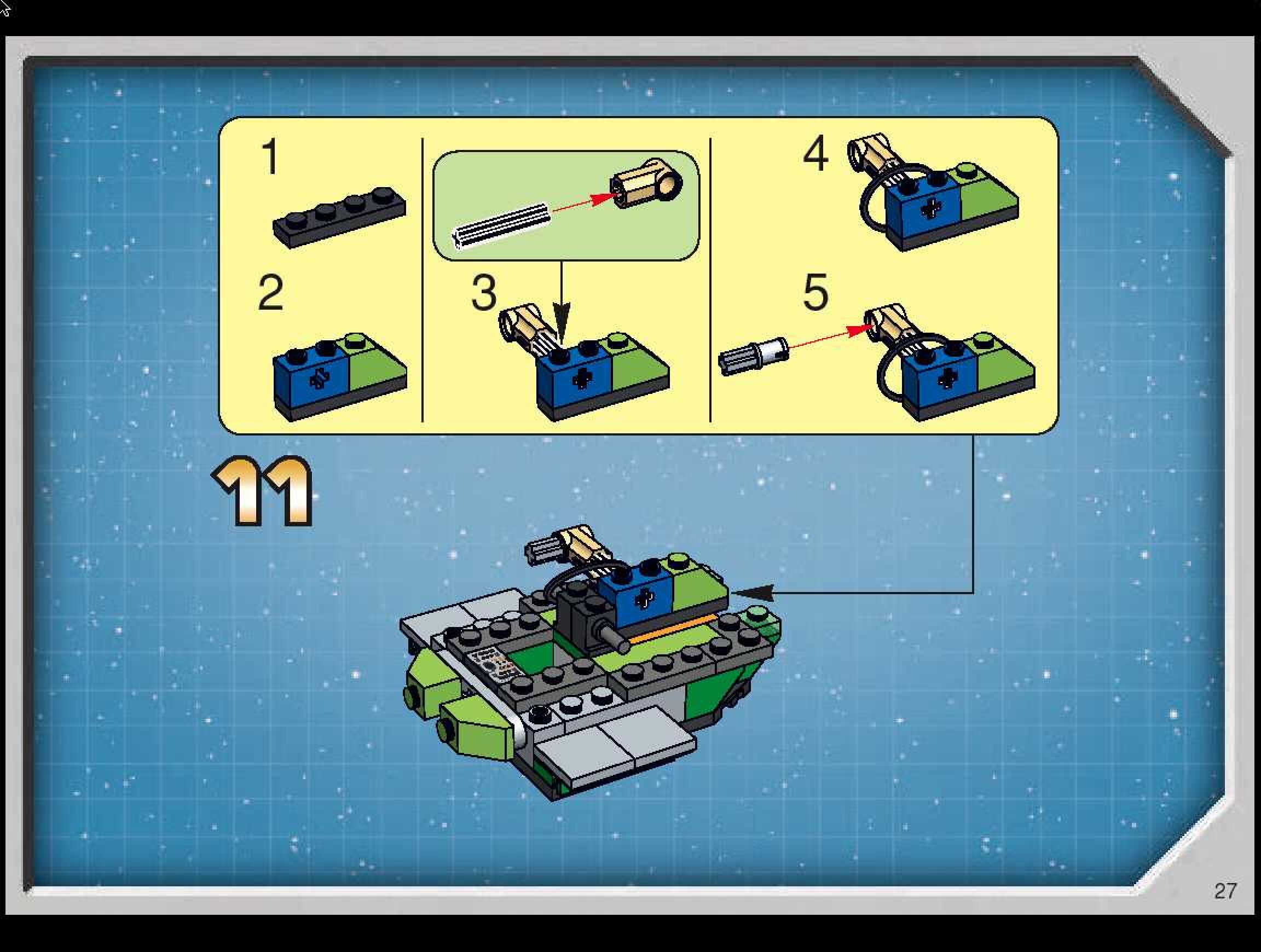 1

2

3

4

5

11

27