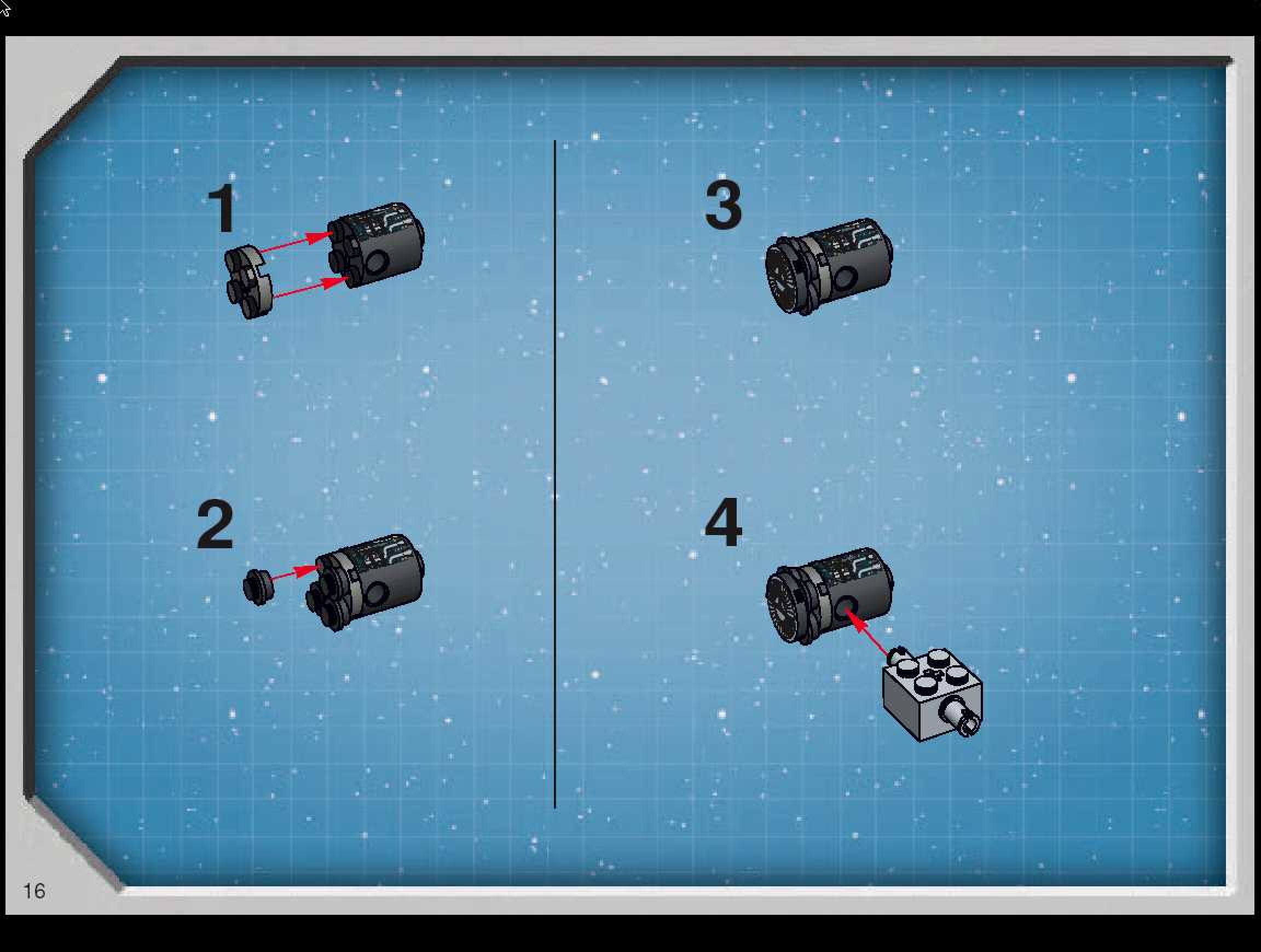 1

2

3

4

16