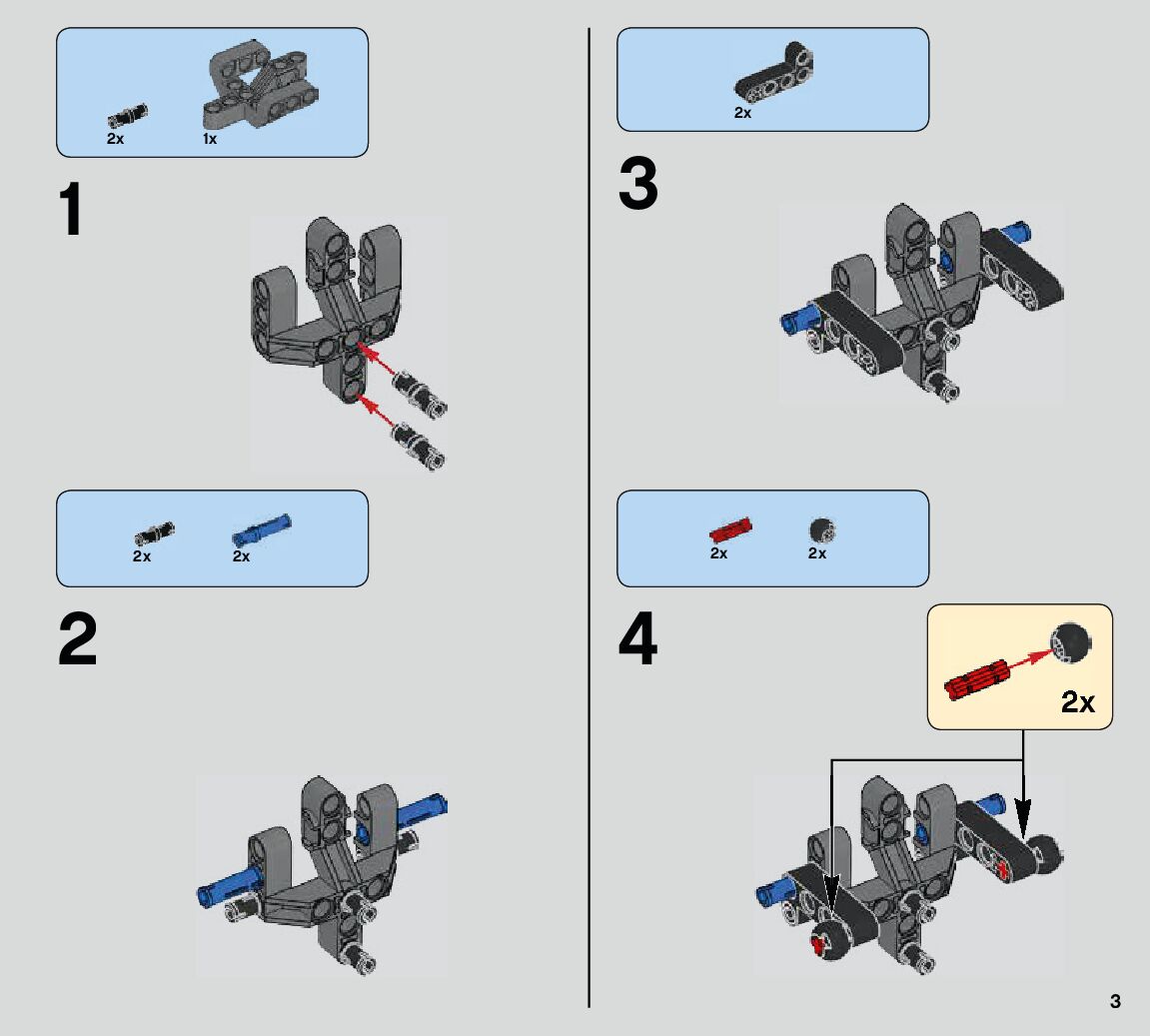 2x 1x

1

2x 2x

2

2x

3

2x 2x

4

2x

3