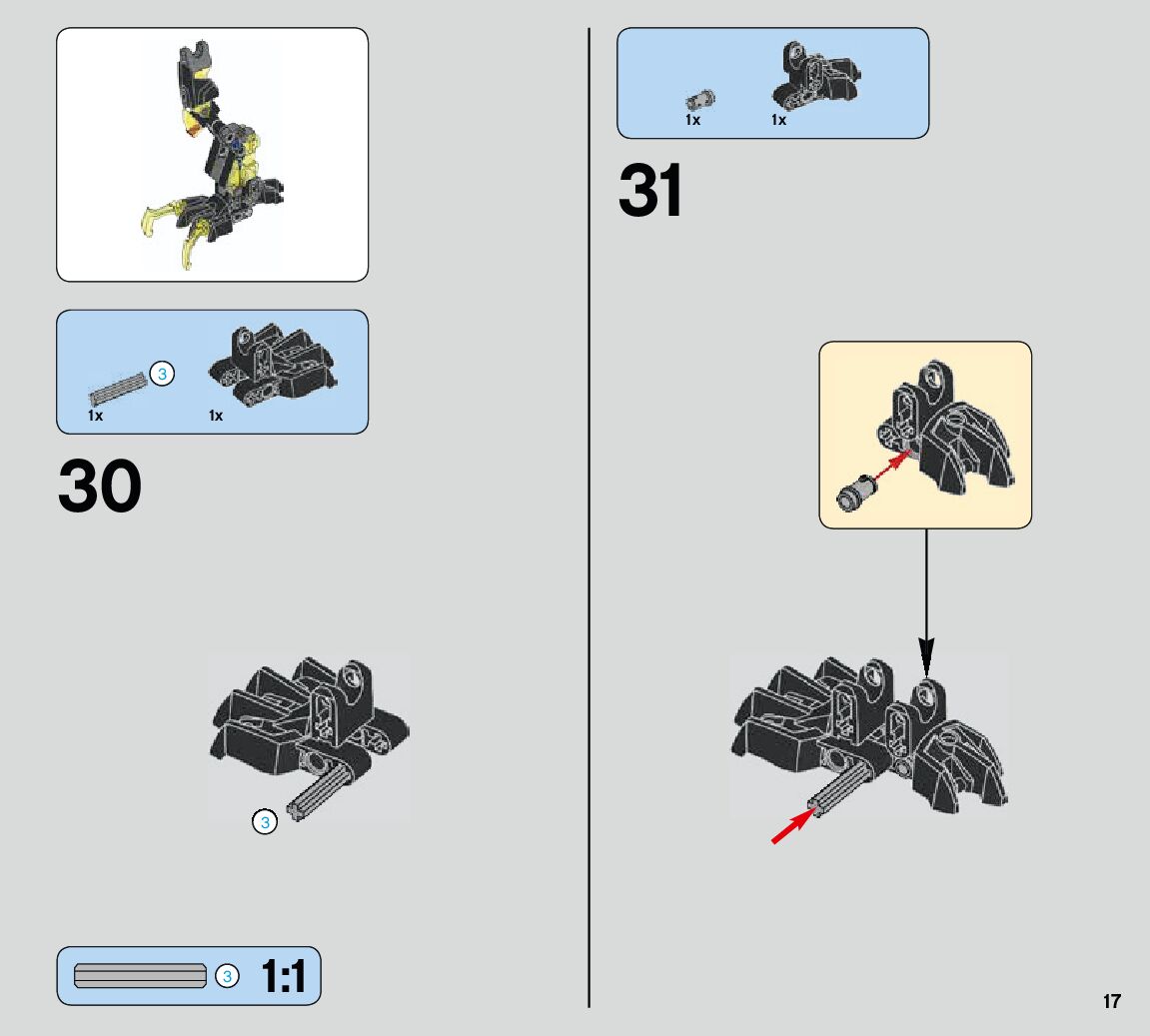 3
1x
1x

30

3

3
1:1

1x
1x

31

17