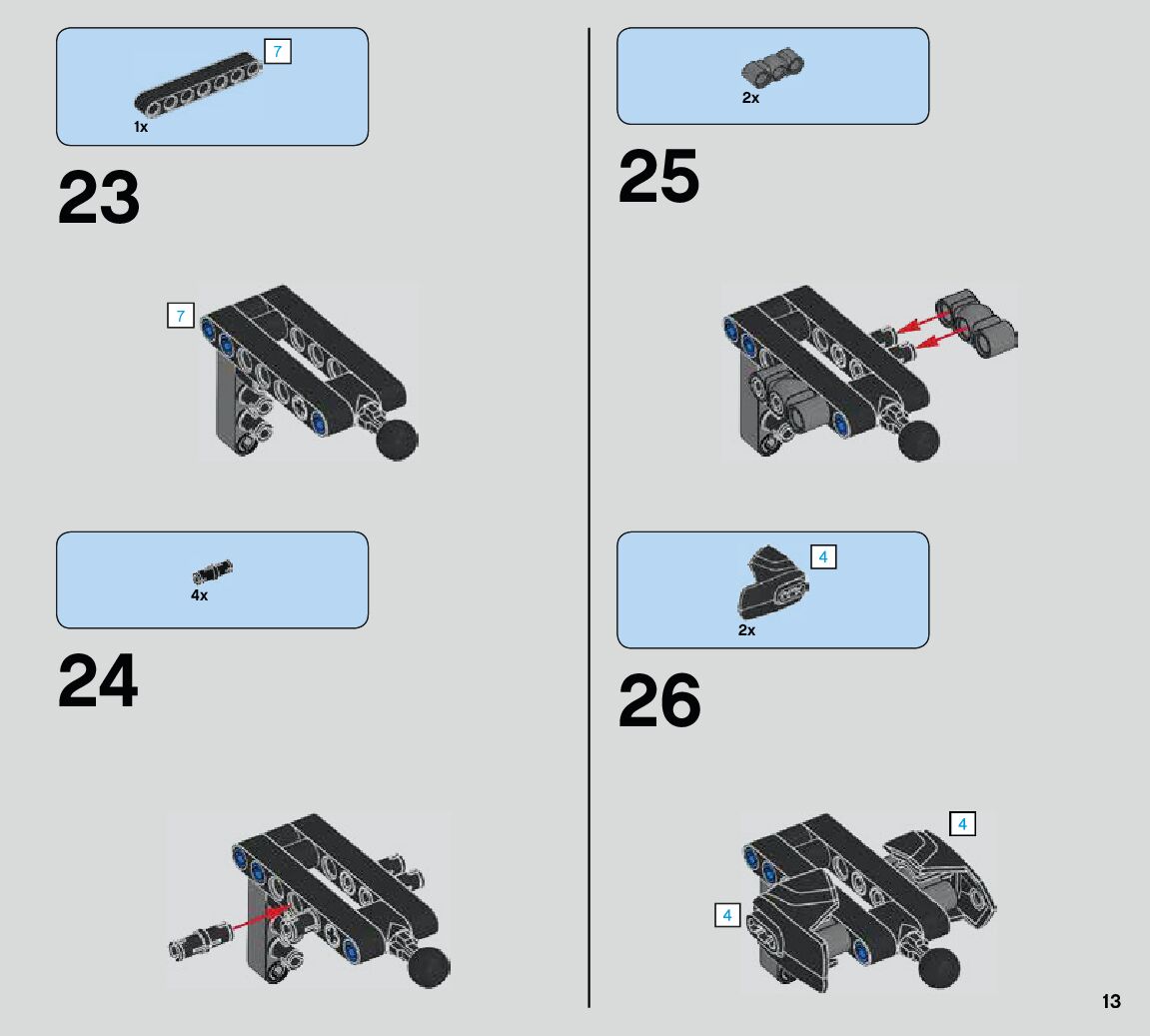 7
1x

23

7

4x

24

2x

25

4
2x

26

4

4

13