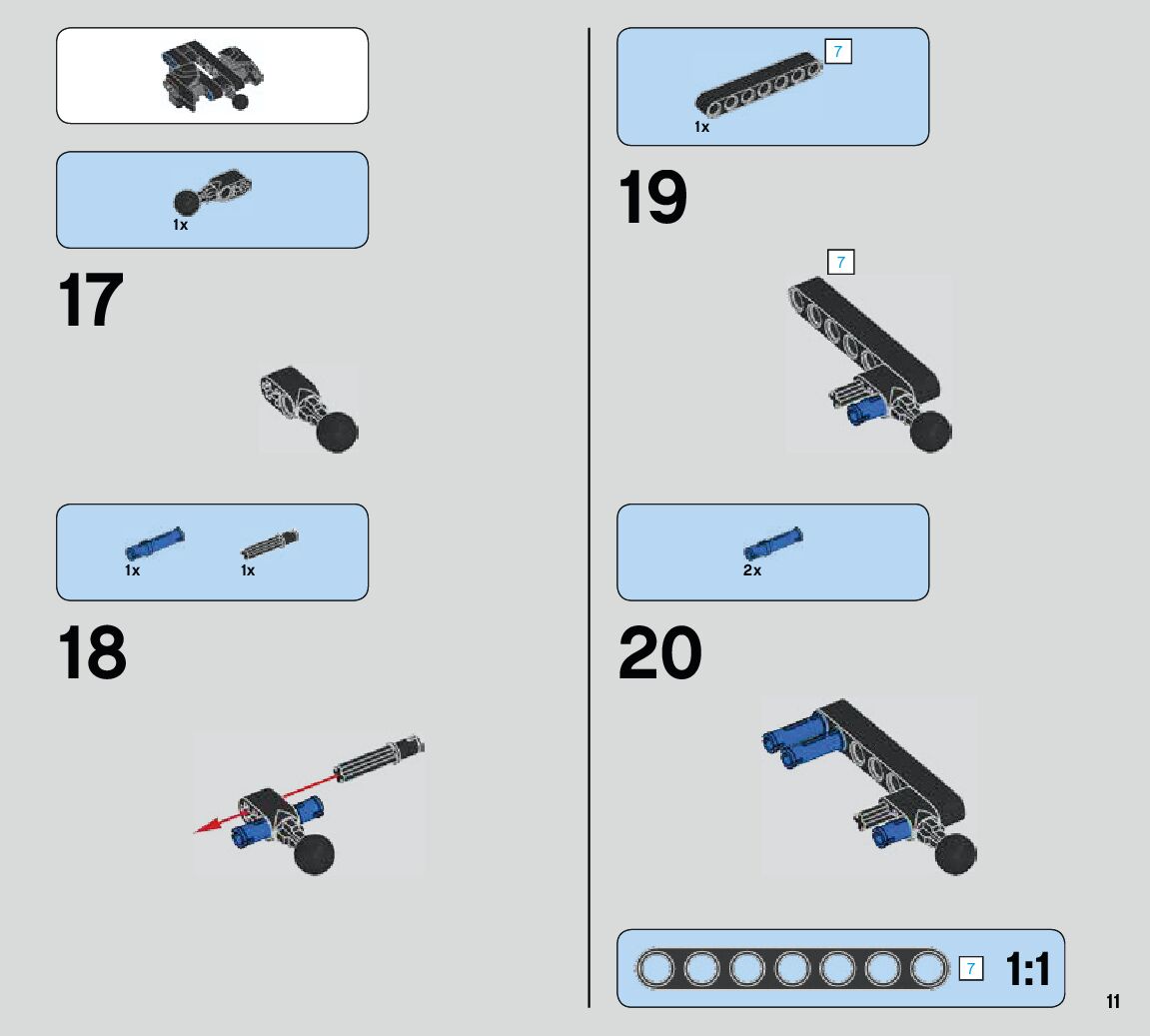 1x

17

1x 1x

18

7

1x

19

7

2x

20

7 1:1

11