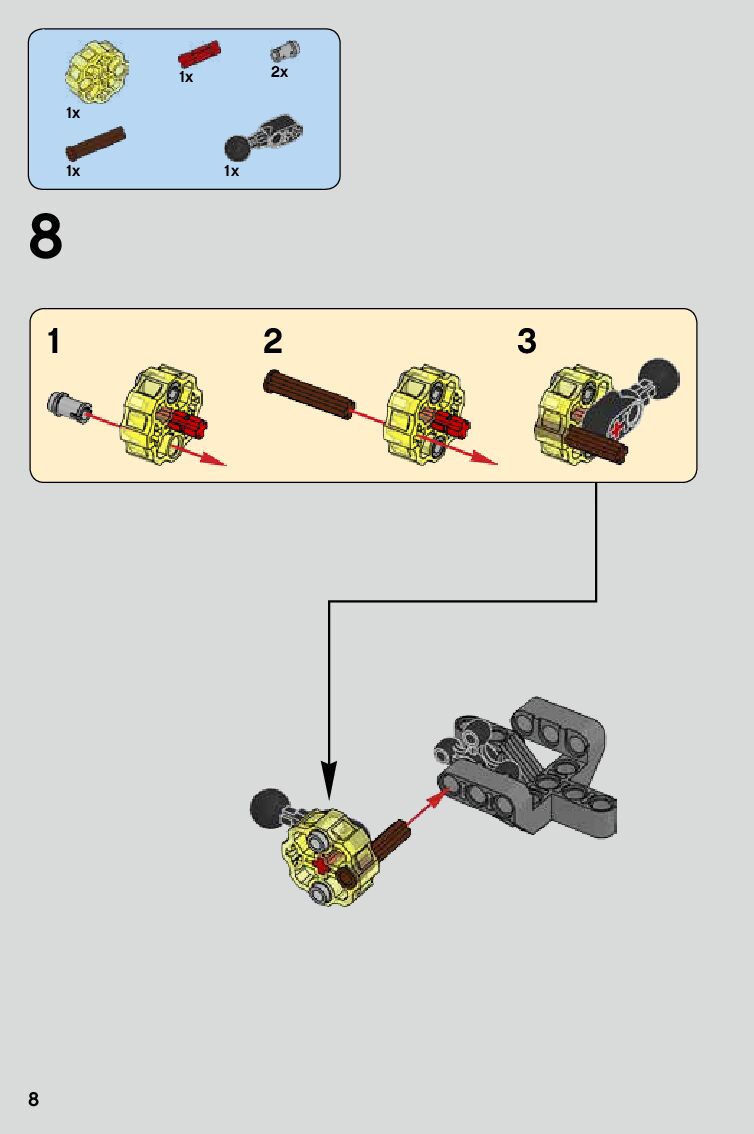 1x
1x
2x
1x
1x

8

1
2
3

8