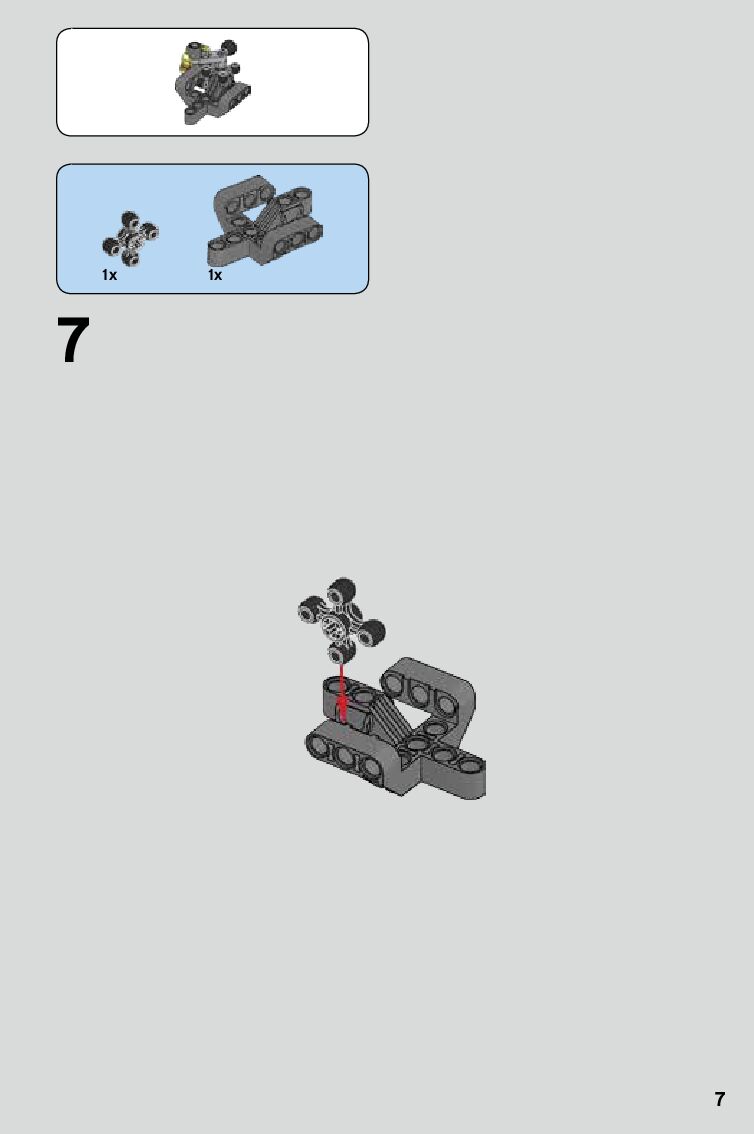 1x
1x

7

7