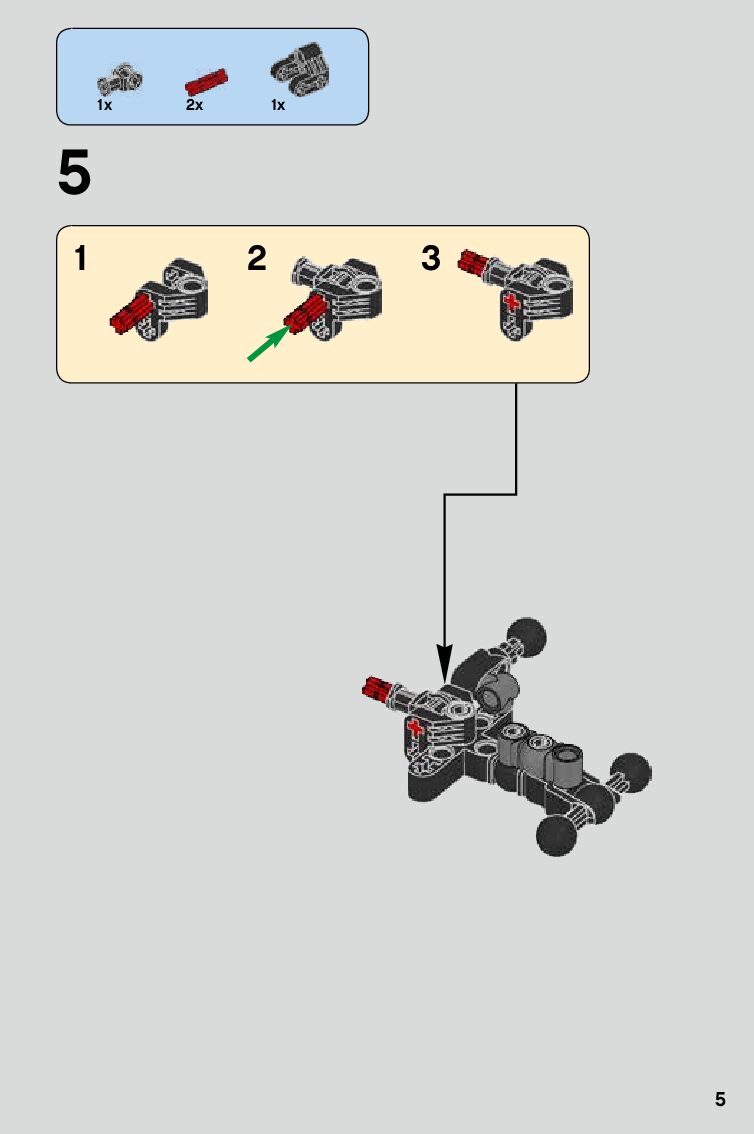 1x
2x
1x

5

1
2
3

5