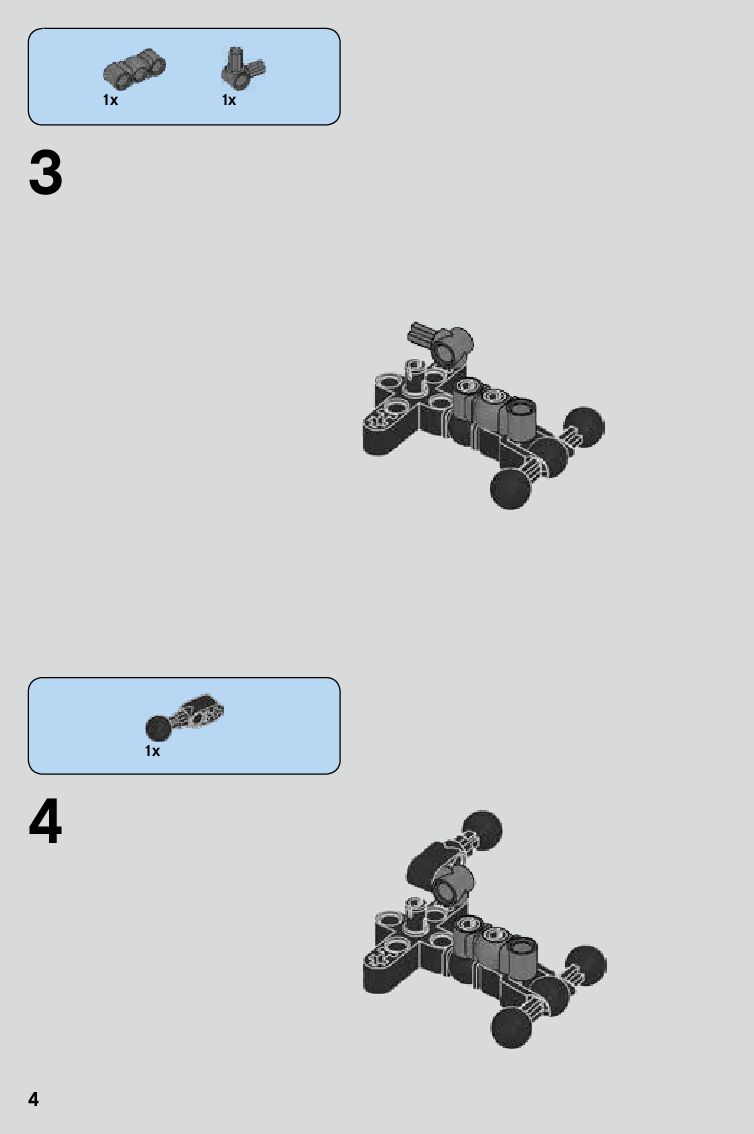 1x 1x

3

1x

4

4