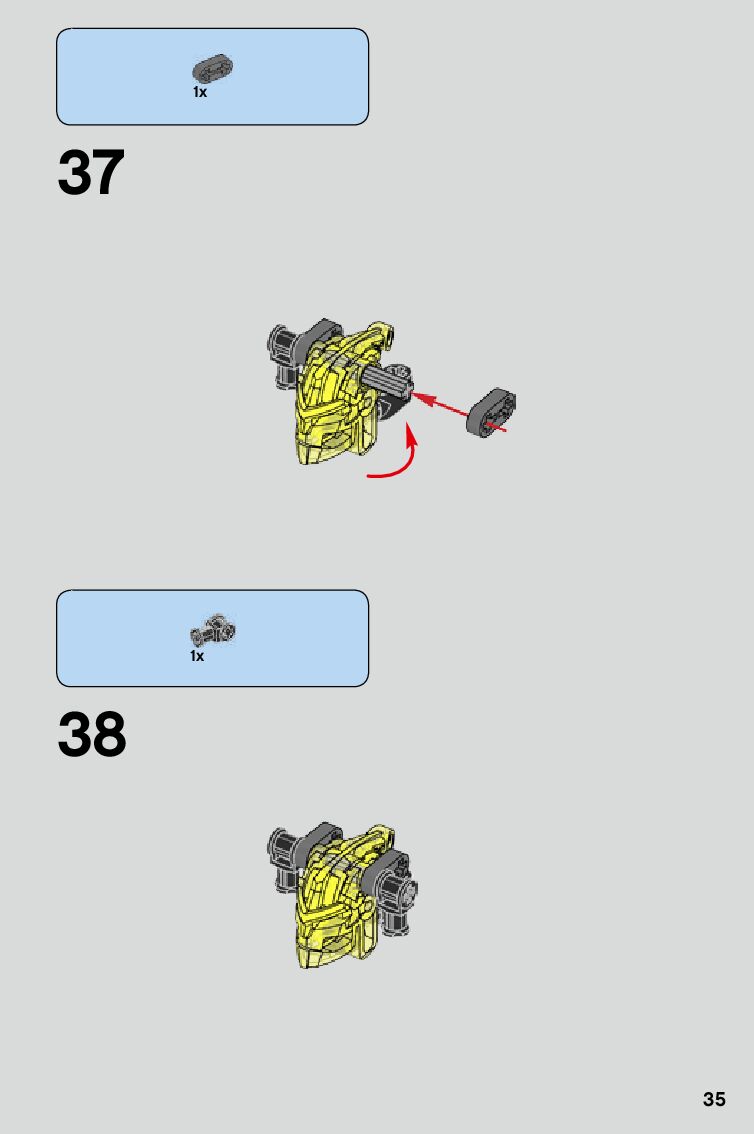 1x

37

1x

38

35