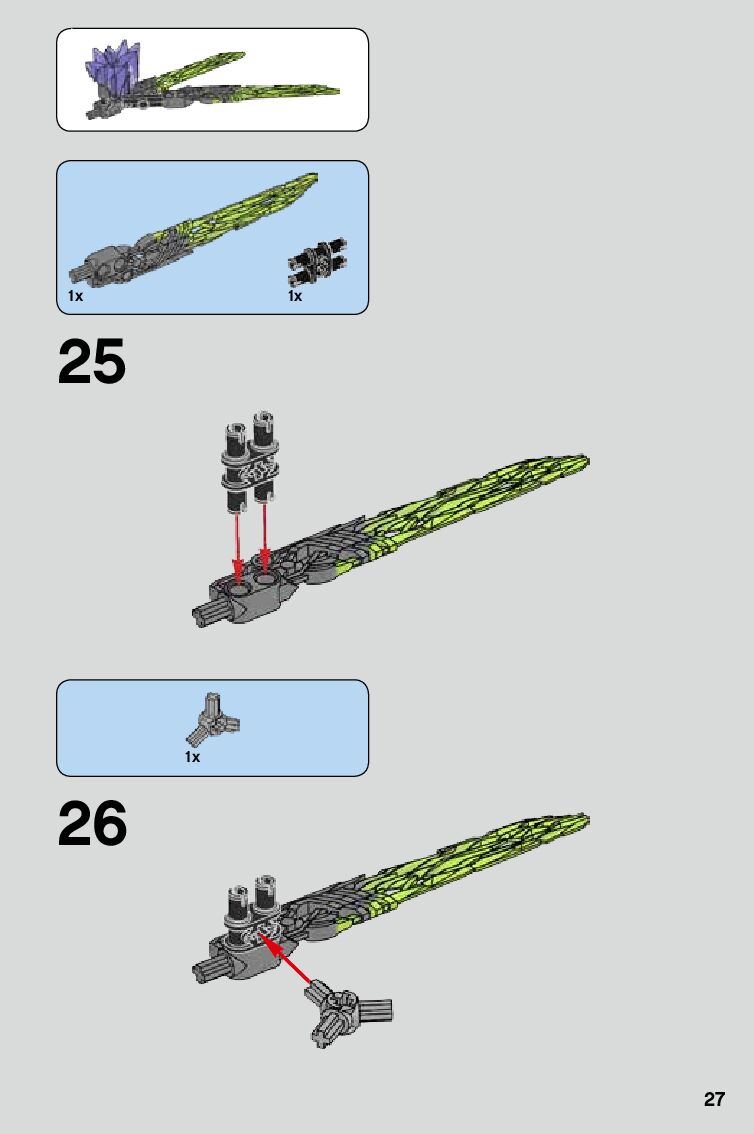 1x

1x

25

1x

26

27