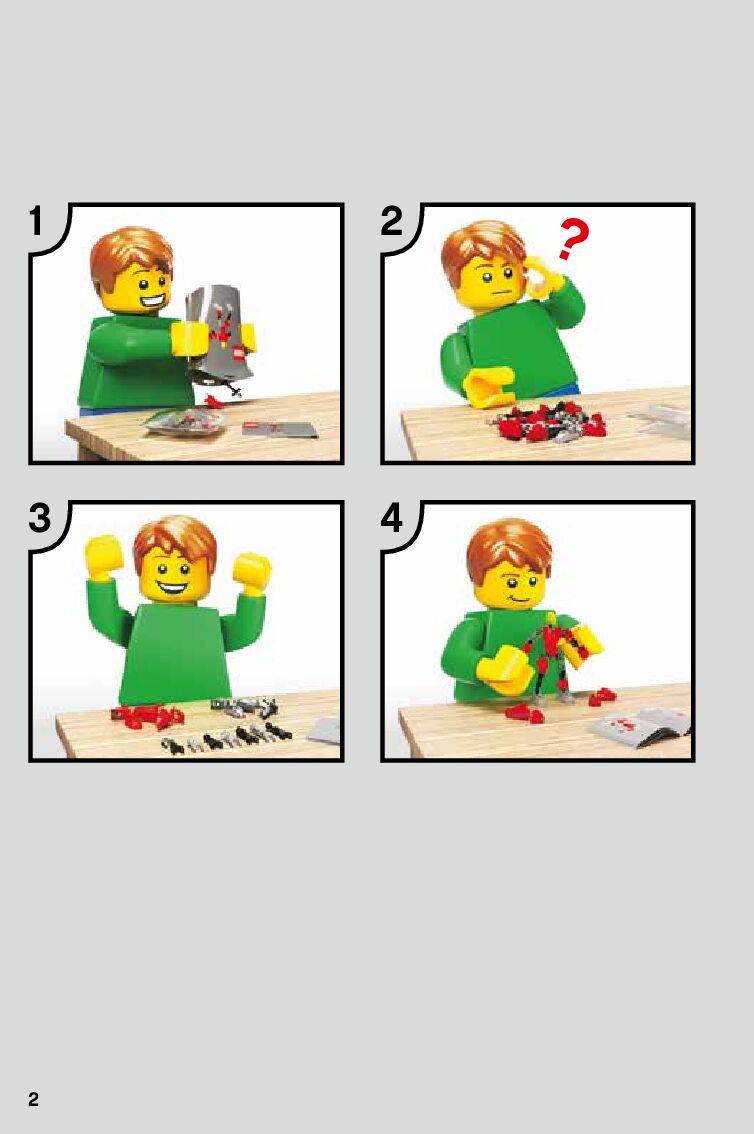 1

2

?

3

4

2