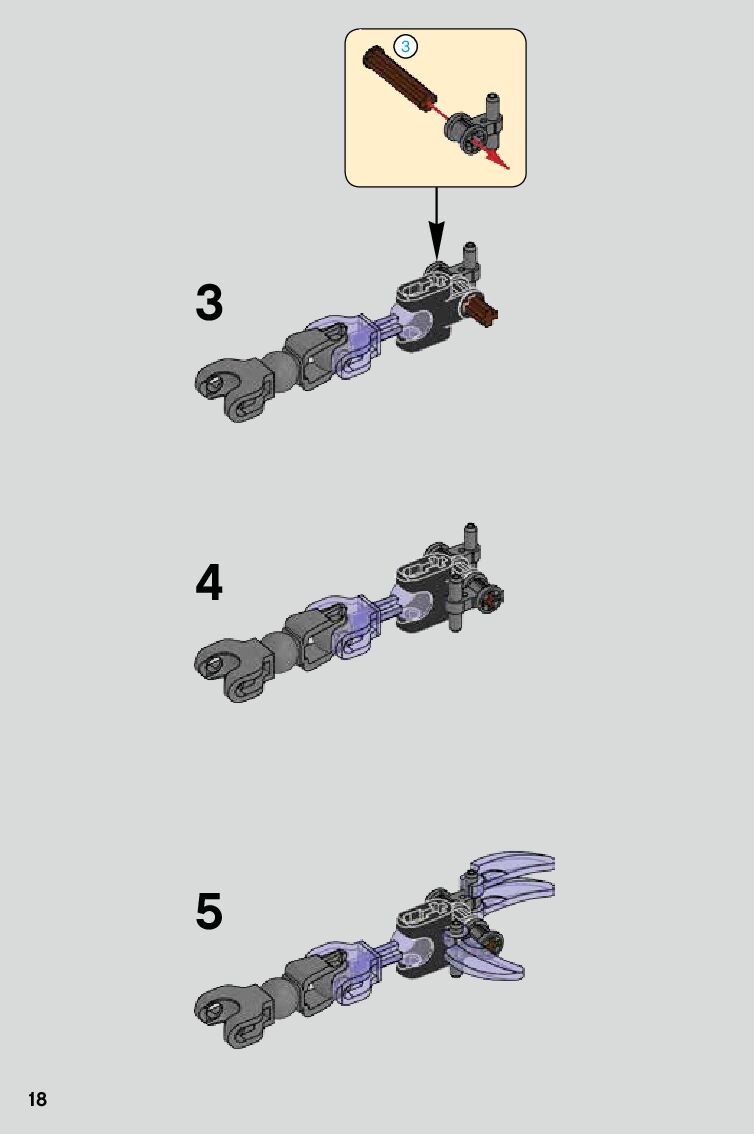 3

3

4

5

18