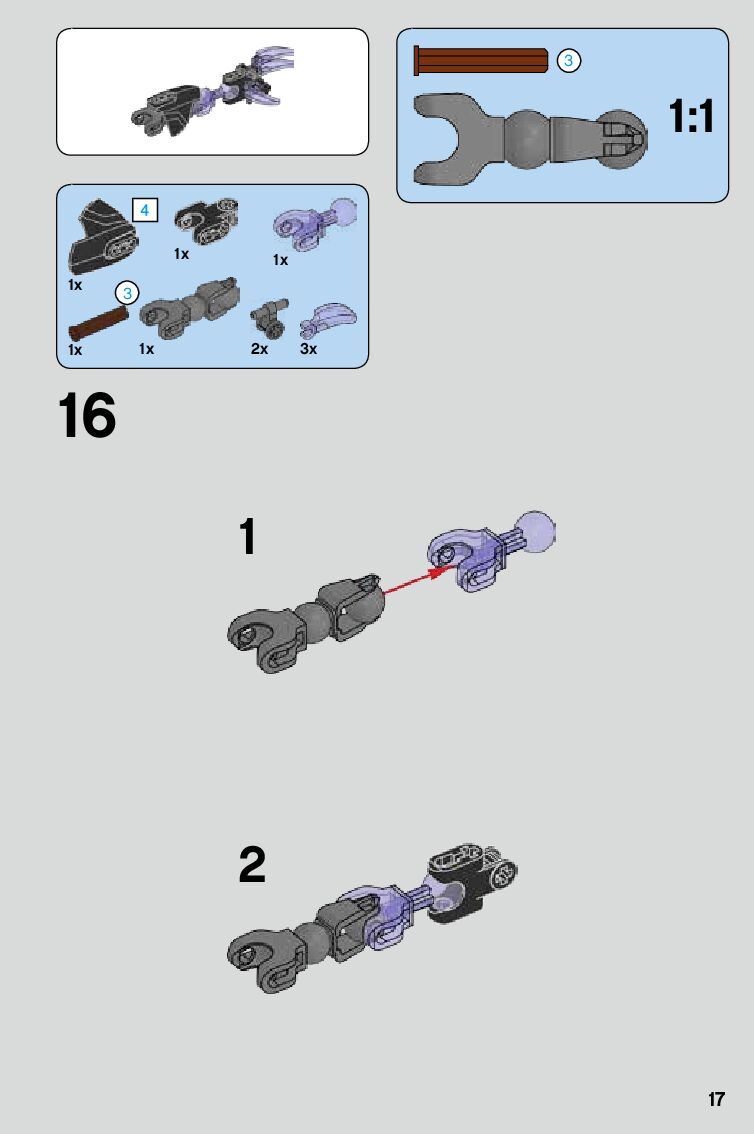 3

1:1

4

1x

1x

1x

3

1x

1x

2x

3x

16

1

2

17