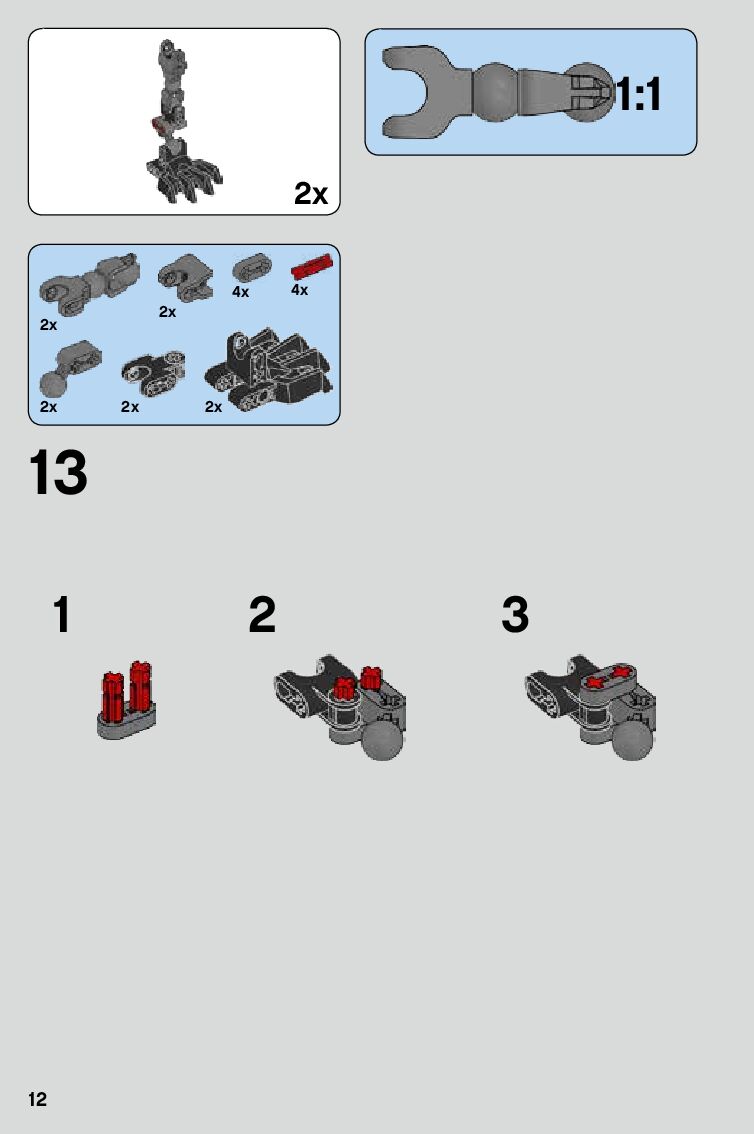 2x

1:1

2x
2x
4x
4x
2x
2x
2x

13

1

2

3

12