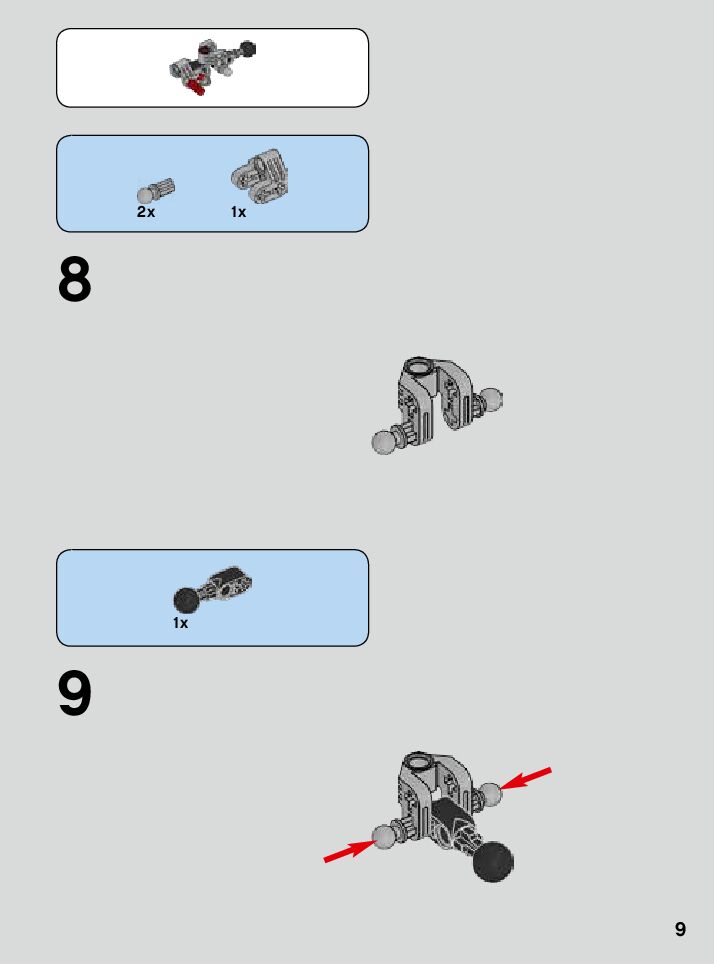 2x
1x

8

1x

9

9