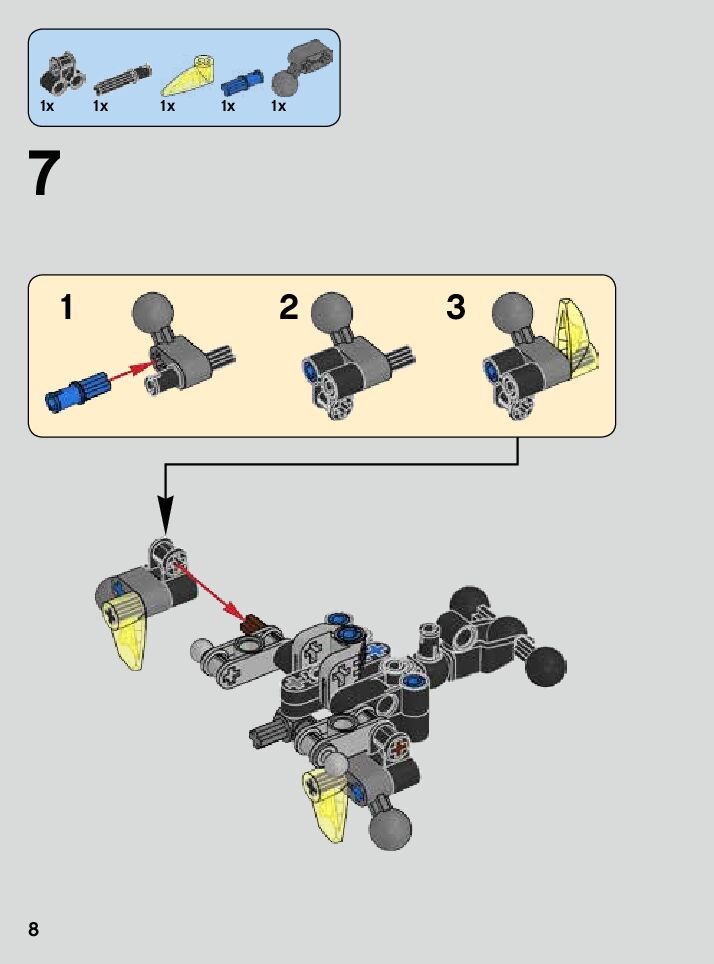 1x 1x 1x 1x 1x

7

1

2

3

8