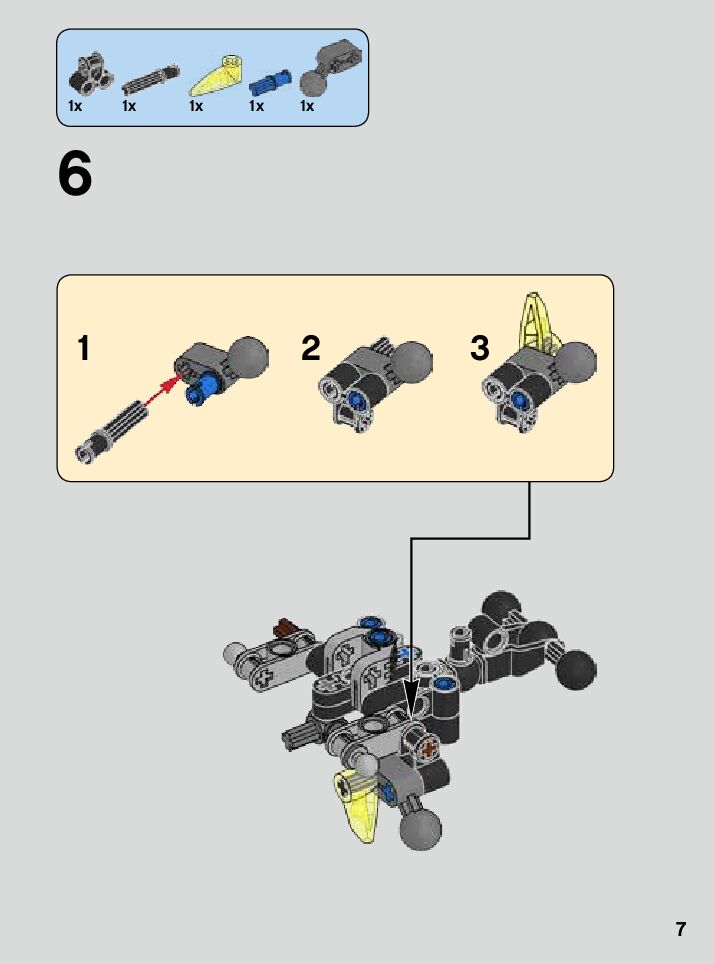 1x 1x 1x 1x 1x

6

1

2

3

7