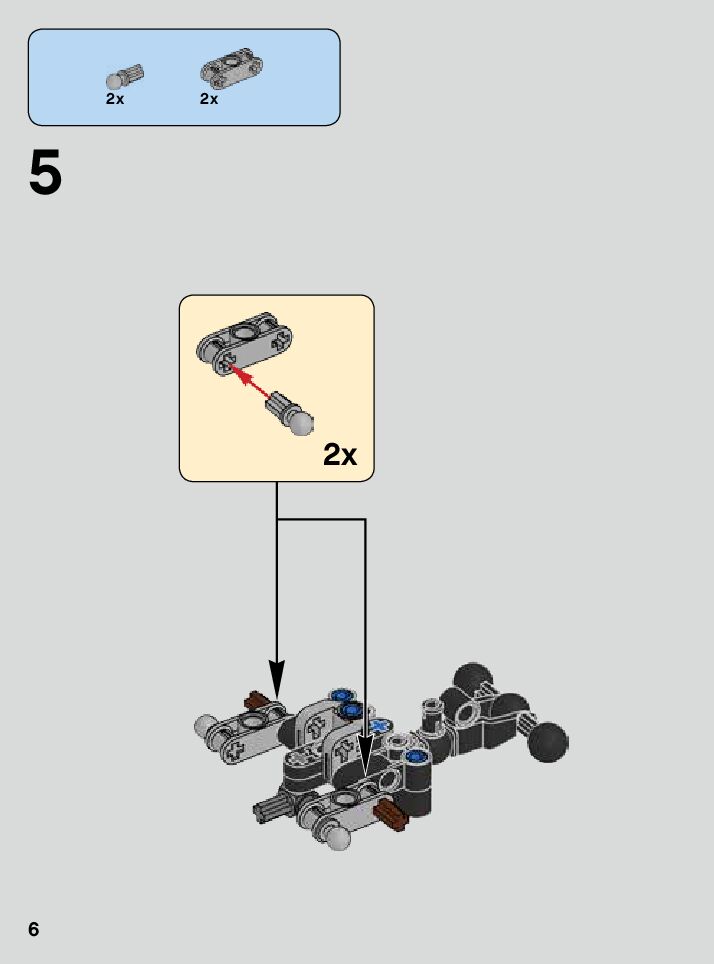 2x 2x

5

2x

6