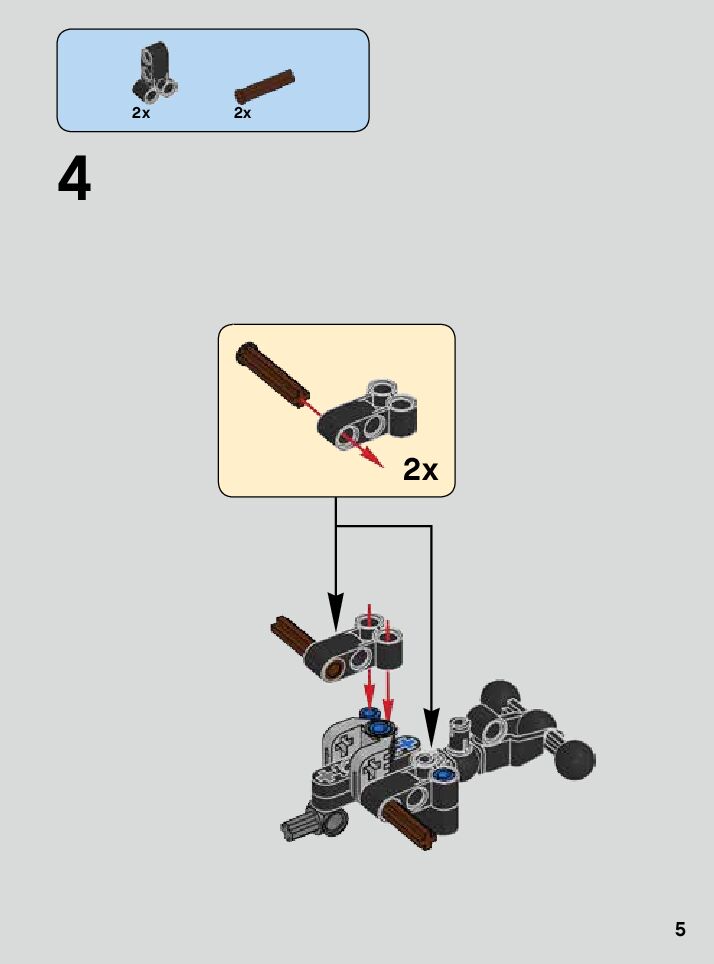 2x 2x

4

2x

5