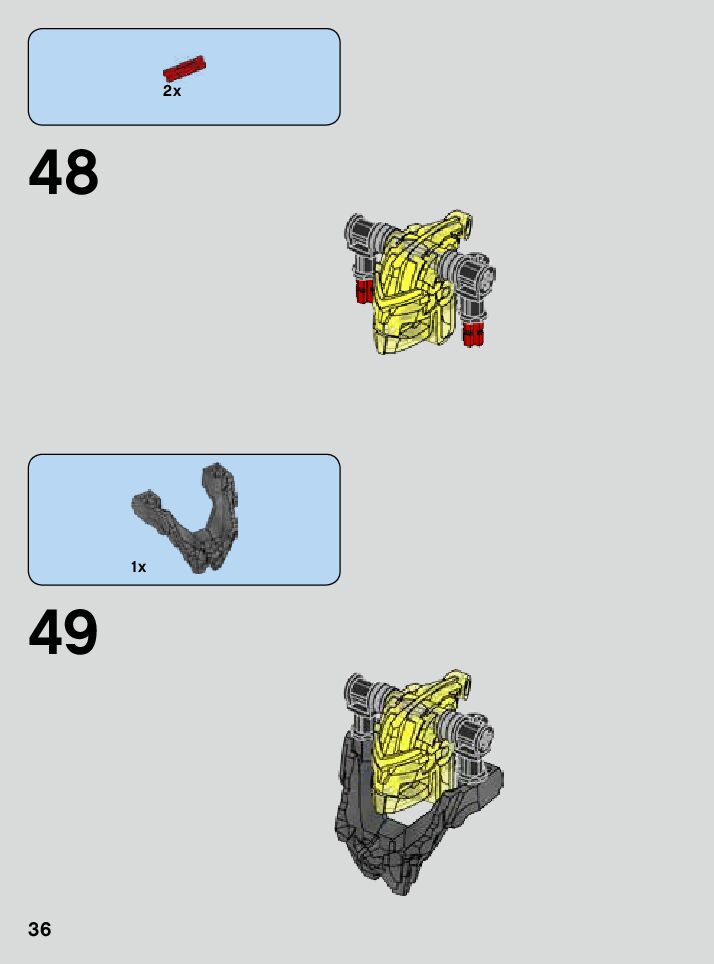 2x

48

1x

49

36