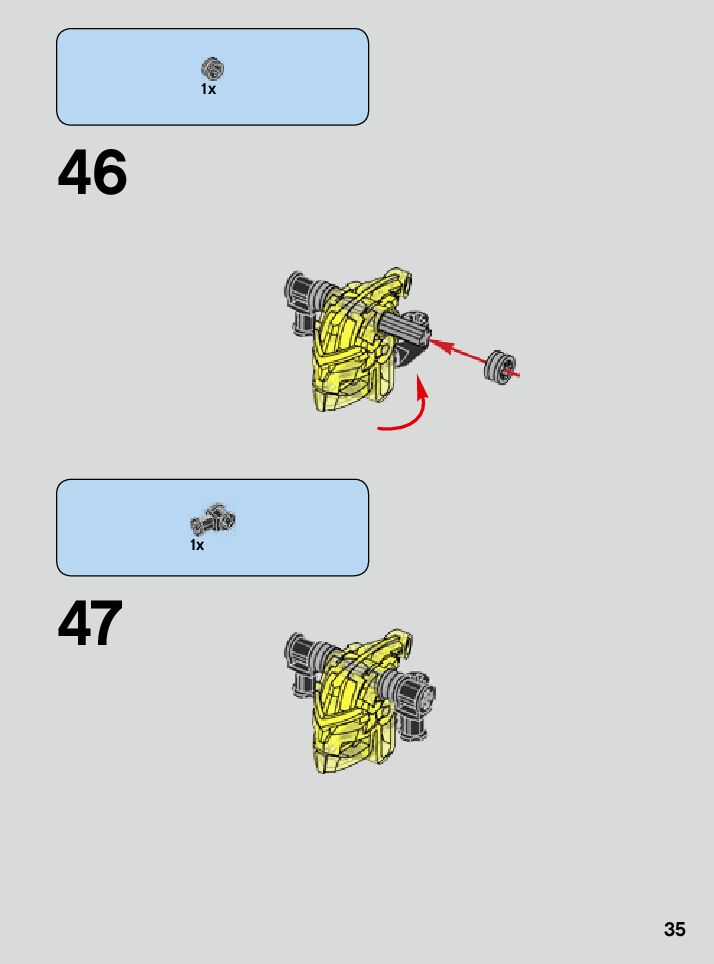 1x

46

1x

47

35