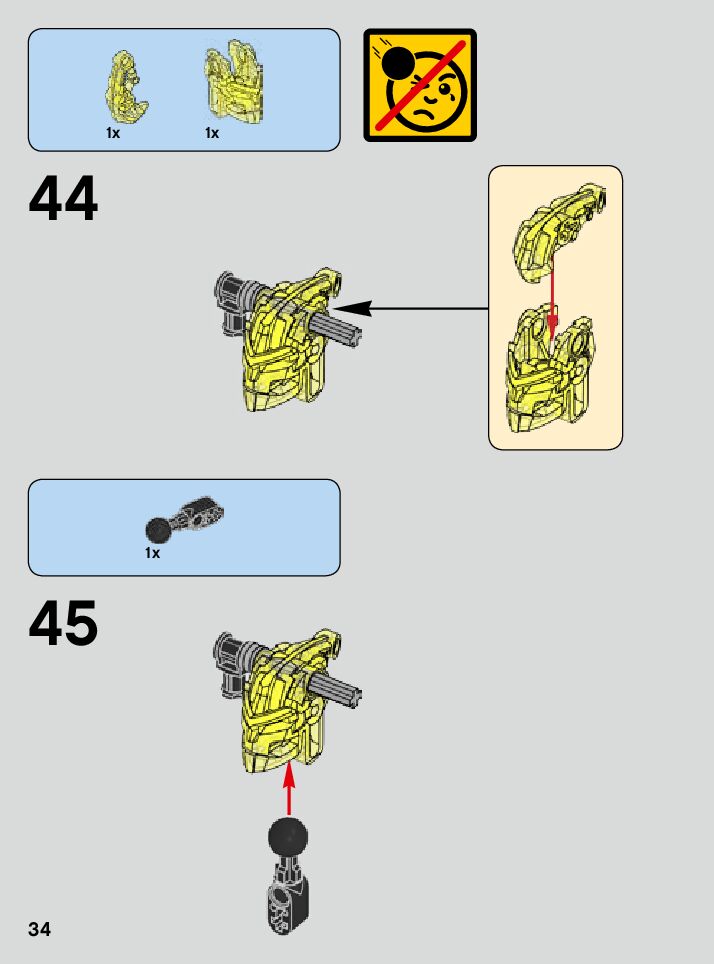 1x 1x

44

1x

45

34