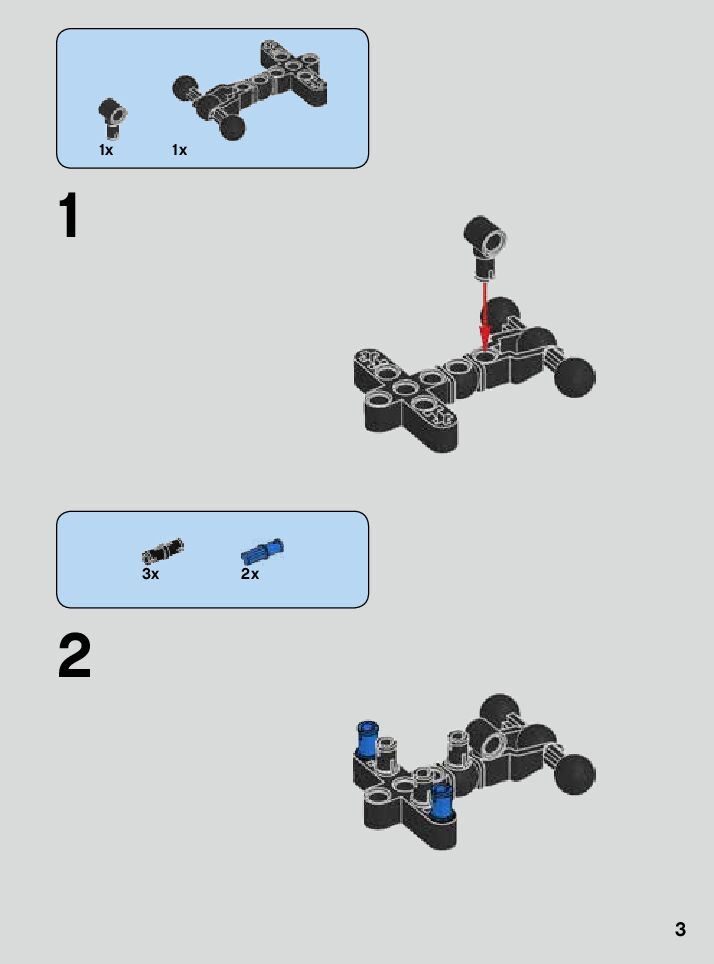 1x 1x

1

3x 2x

2

3