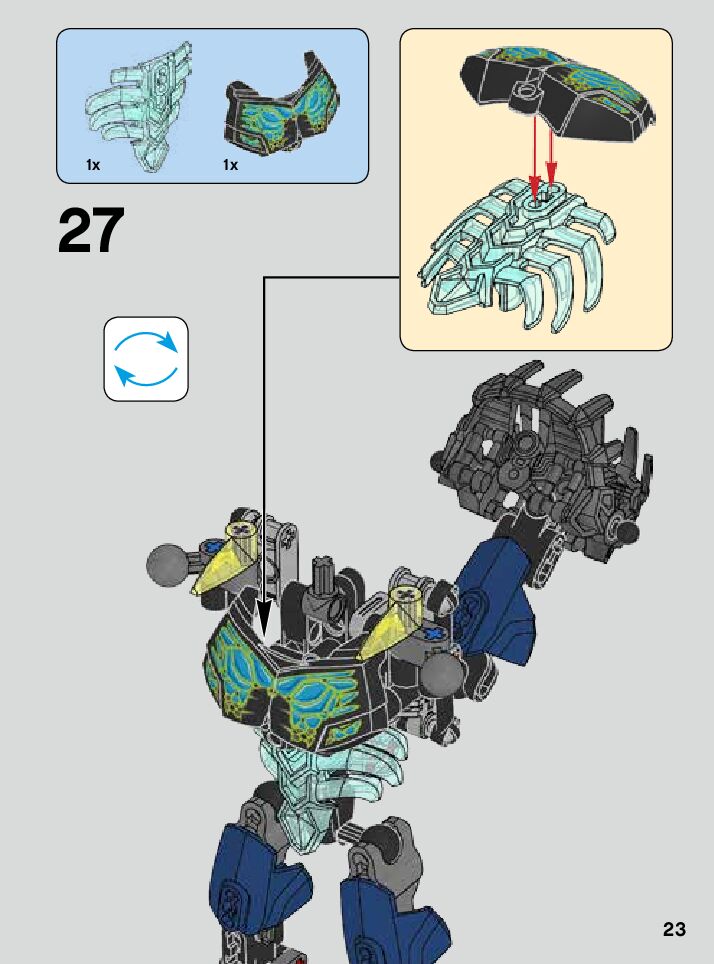 1x
1x

27

23