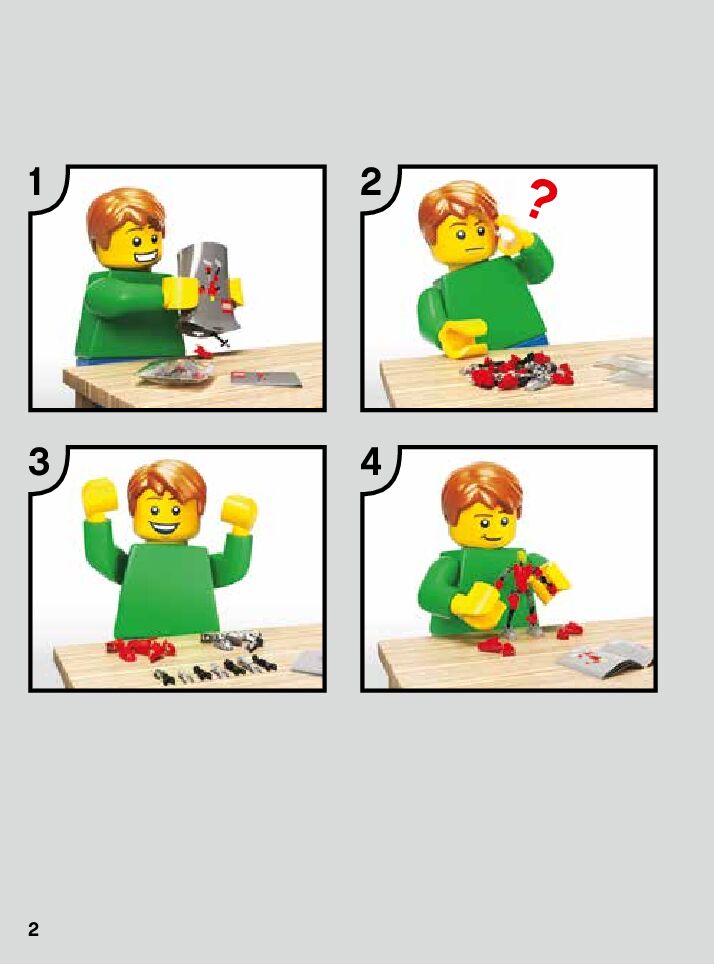 1

2

?

3

4

2