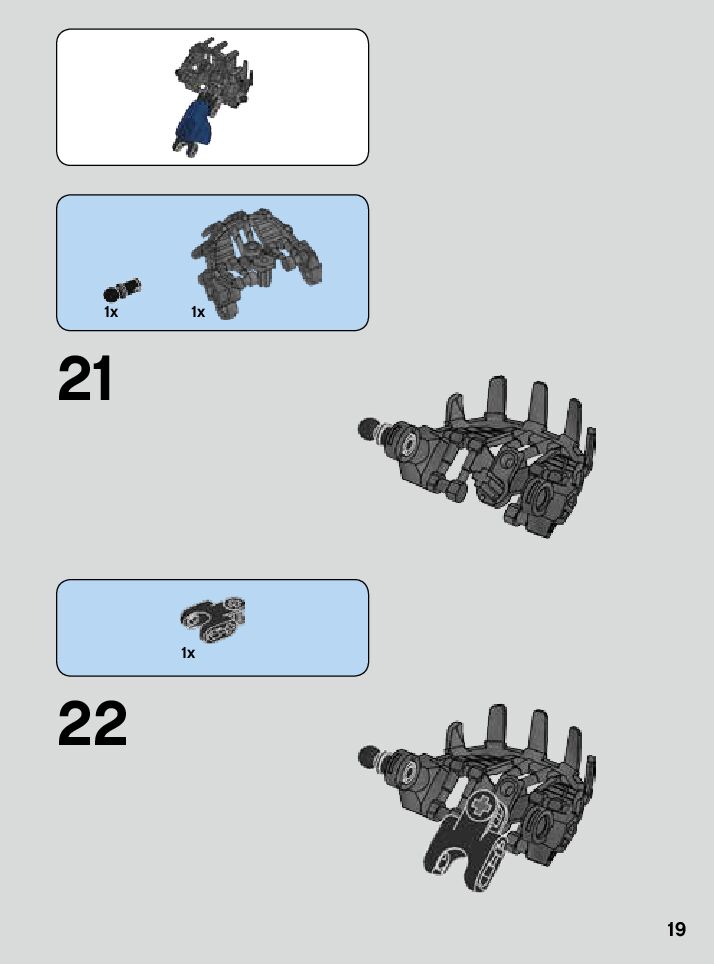 1x
1x

21

1x

22

19