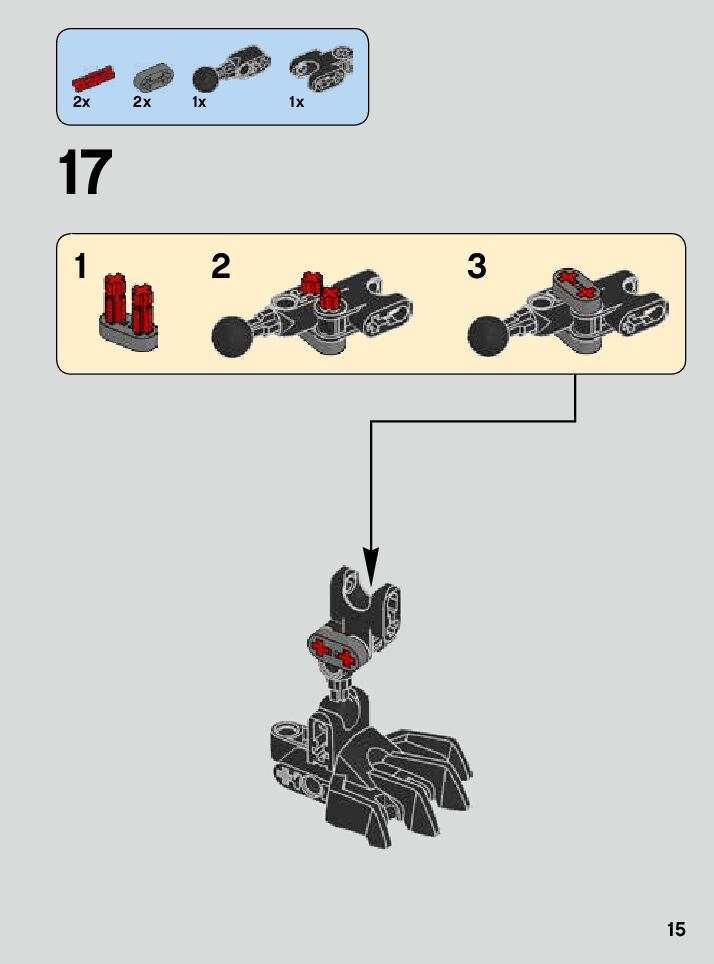 2x 2x 1x 1x

17

1 2 3

15