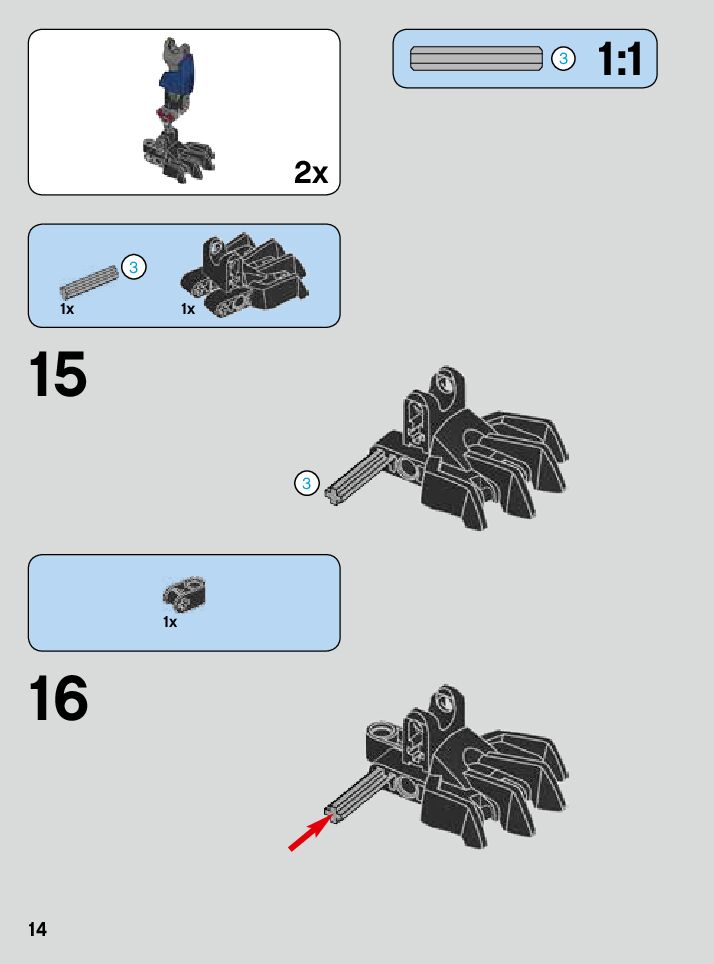 2x

3 1:1

3
1x 1x

15

3

1x

16

14