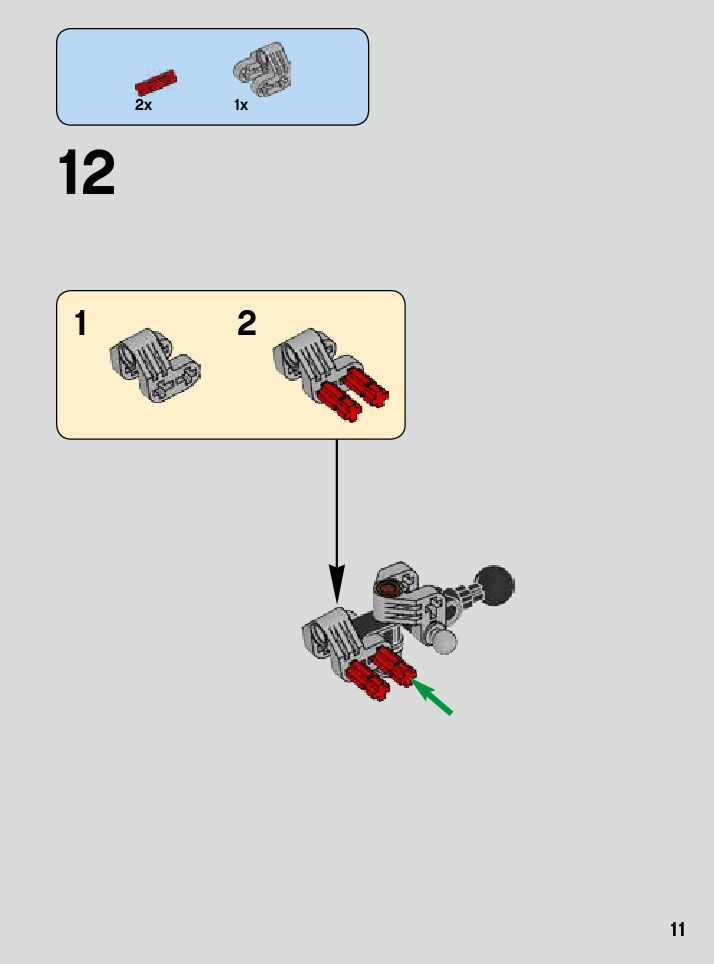 2x
1x

12

1
2

11