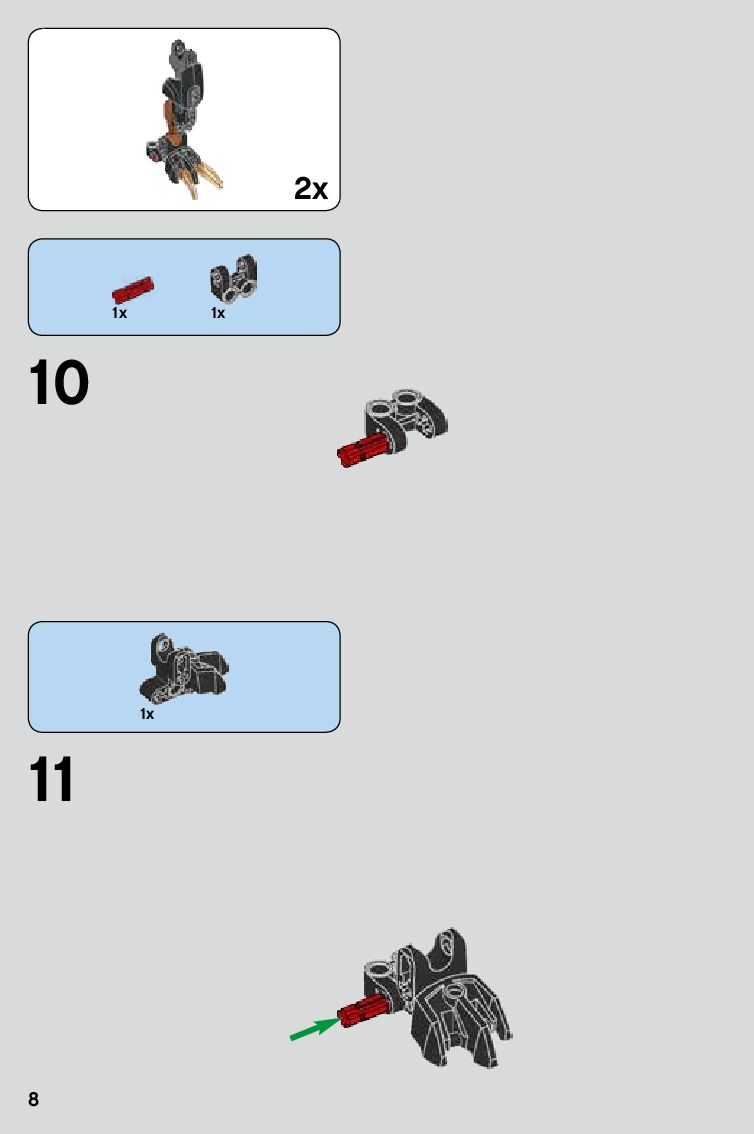 2x

1x 1x

10

1x

11

8