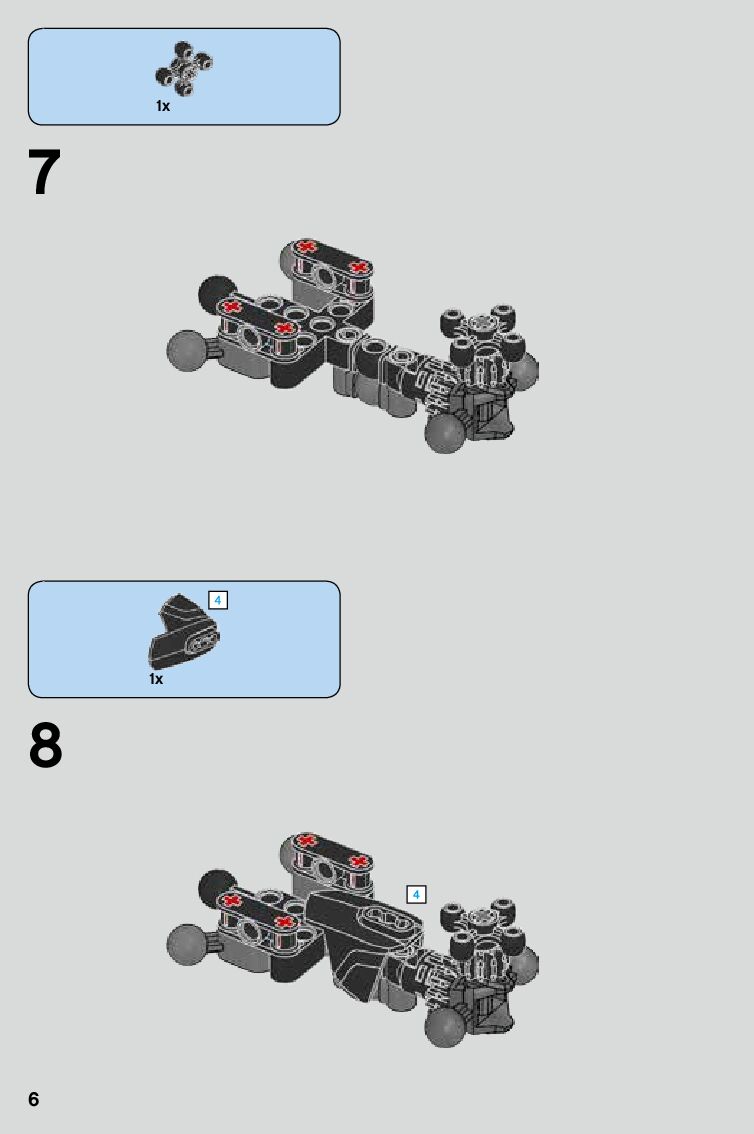 1x

7

4

1x

8

4

6