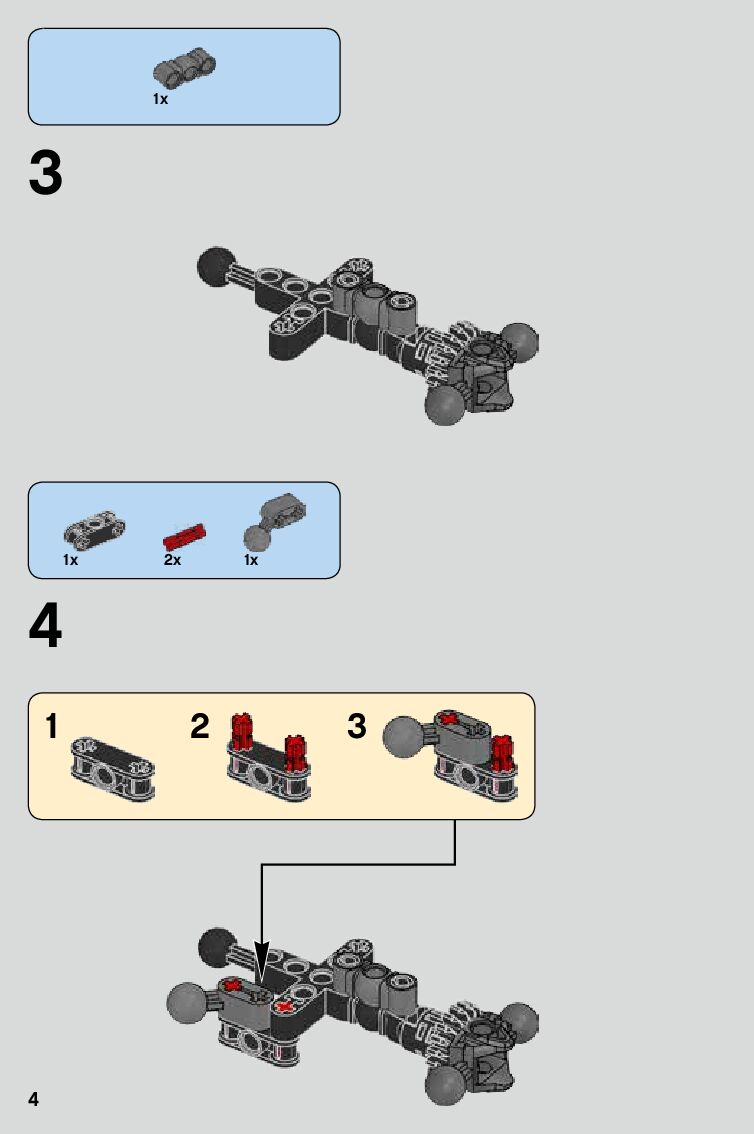 1x

3

1x 2x 1x

4

1 2 3

4