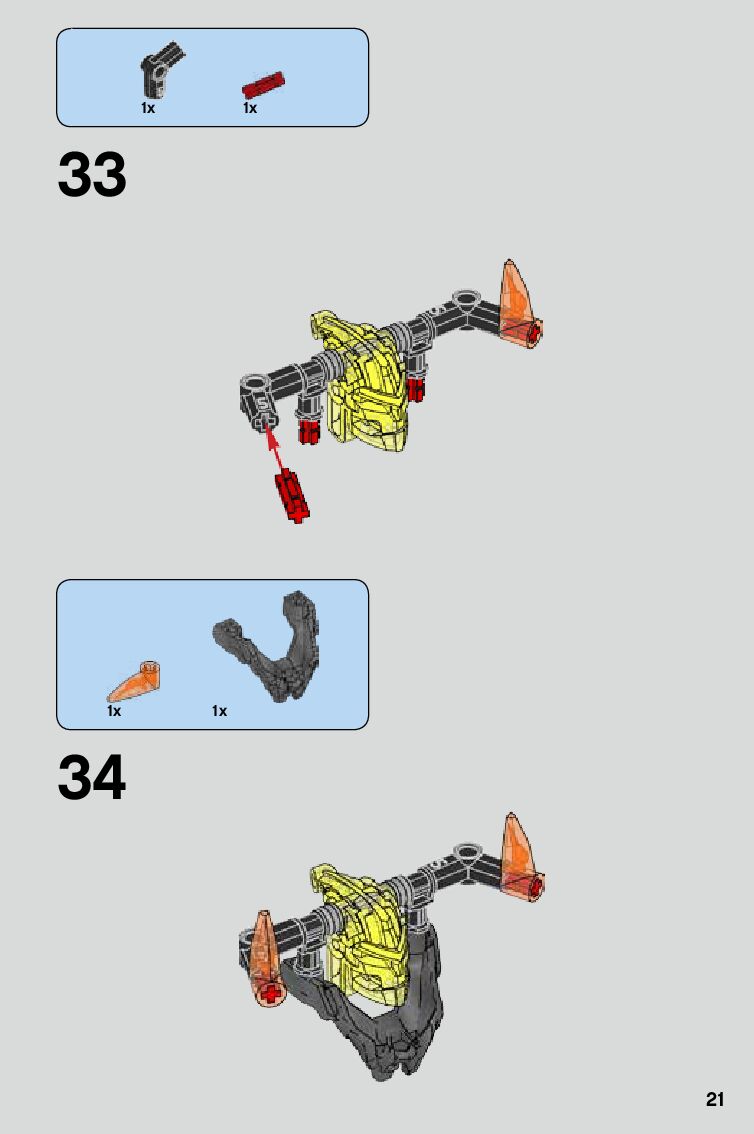 1x
1x

33

1x
1x

34

21