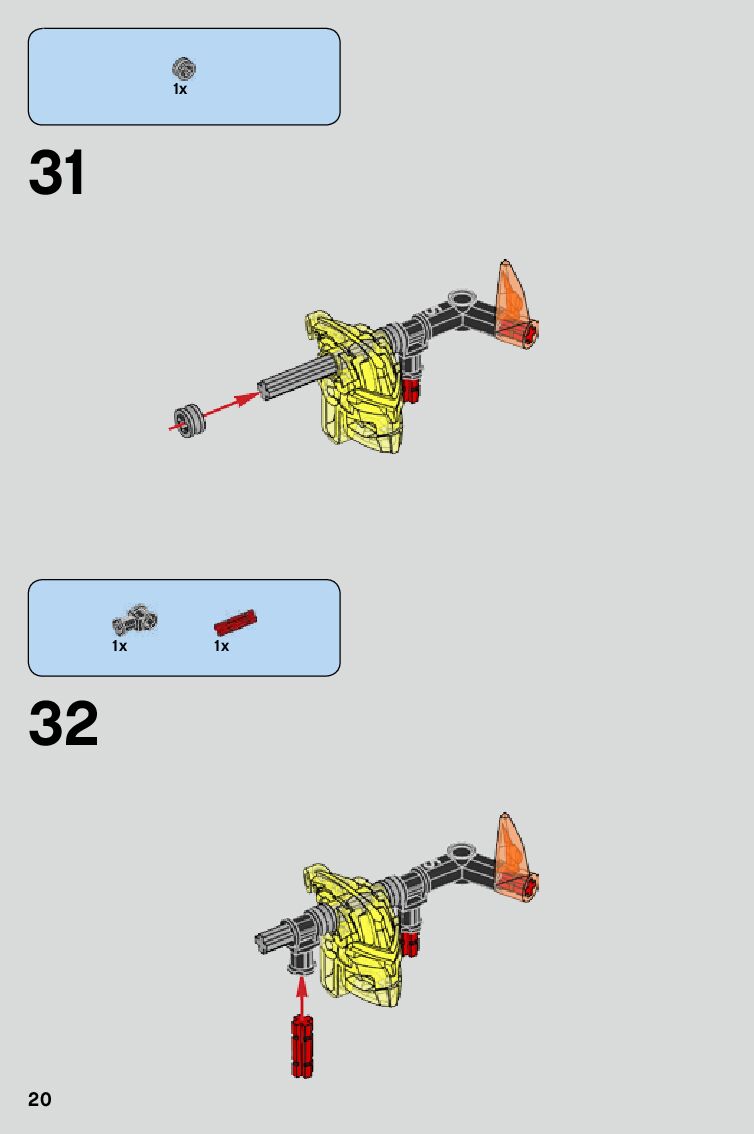 1x

31

1x 1x

32

20