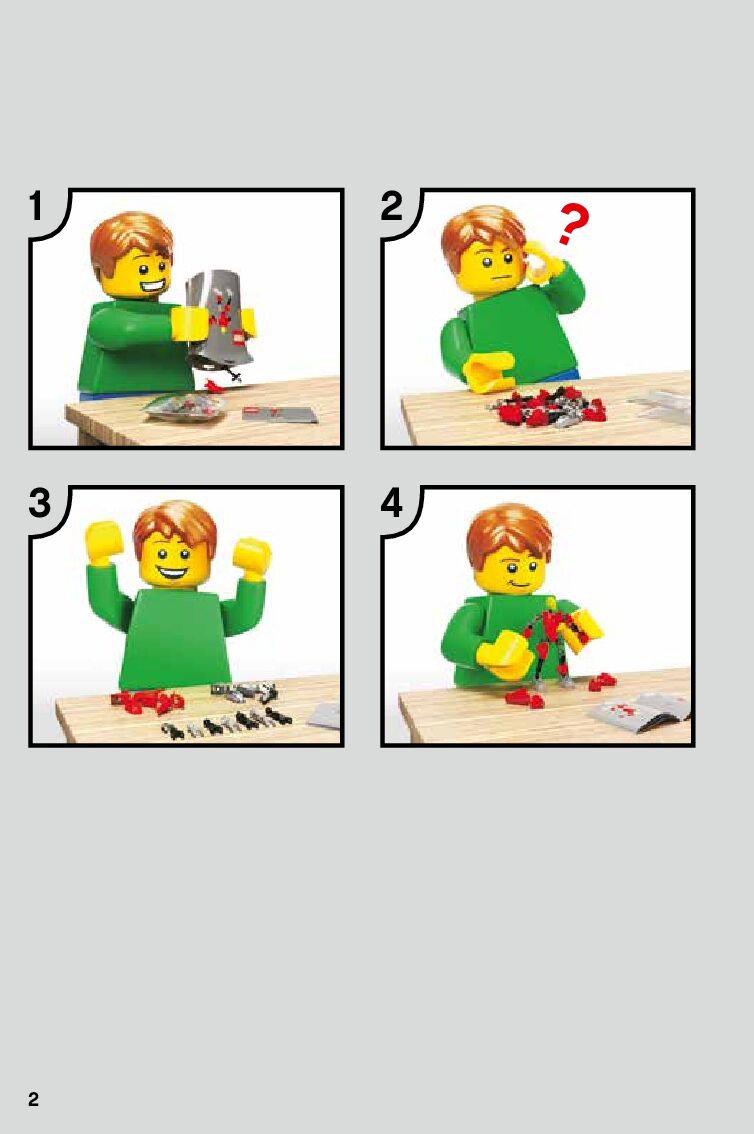 1

2

?

3

4

2