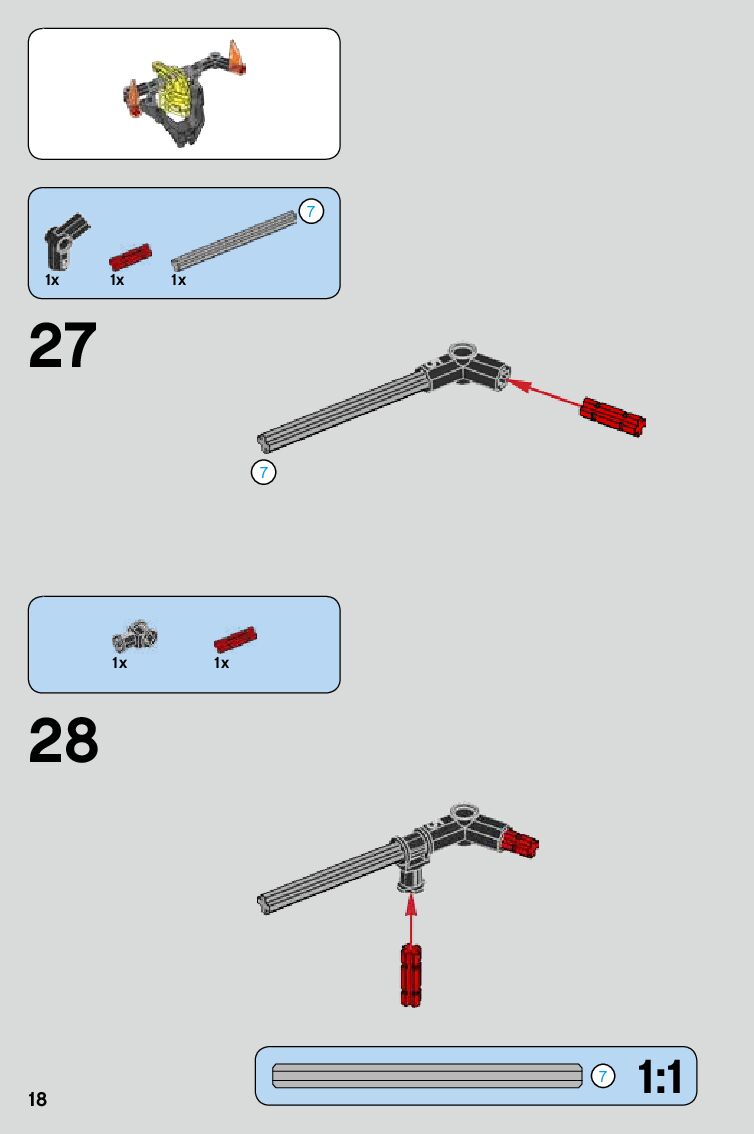 7
1x 1x 1x

27

7

1x 1x

28

7 1:1

18