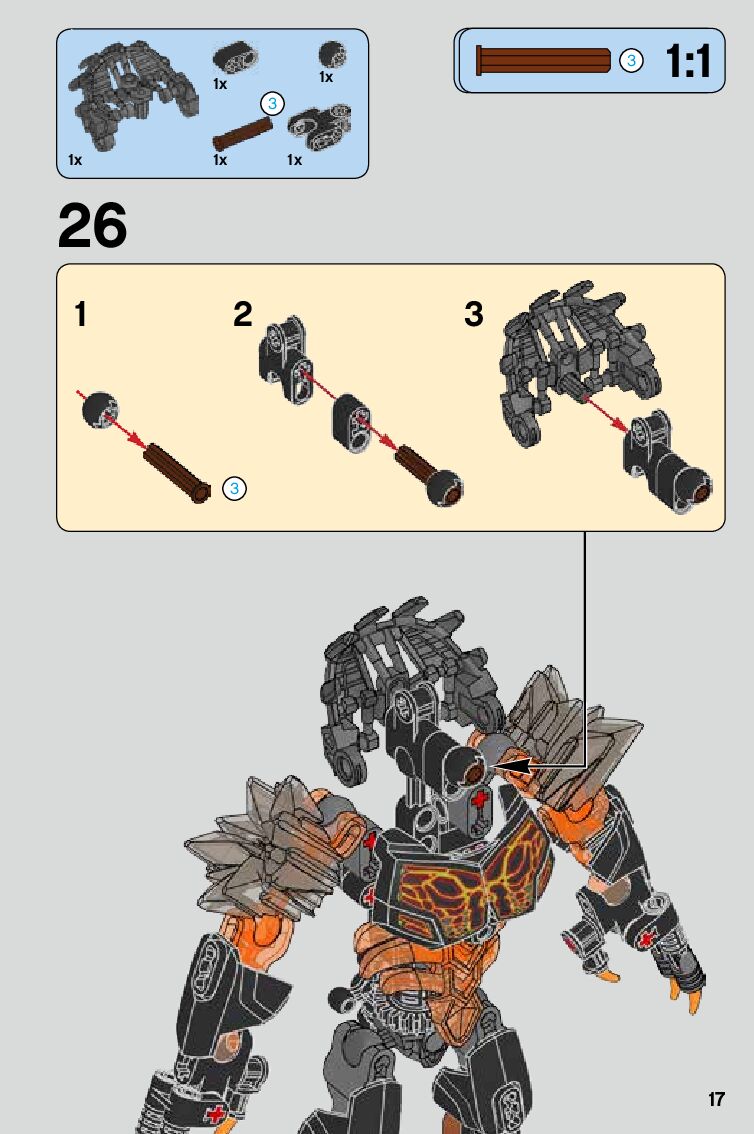 1x
1x
1x
3
1x
1x

3
1:1

26

1

3

2

3

17