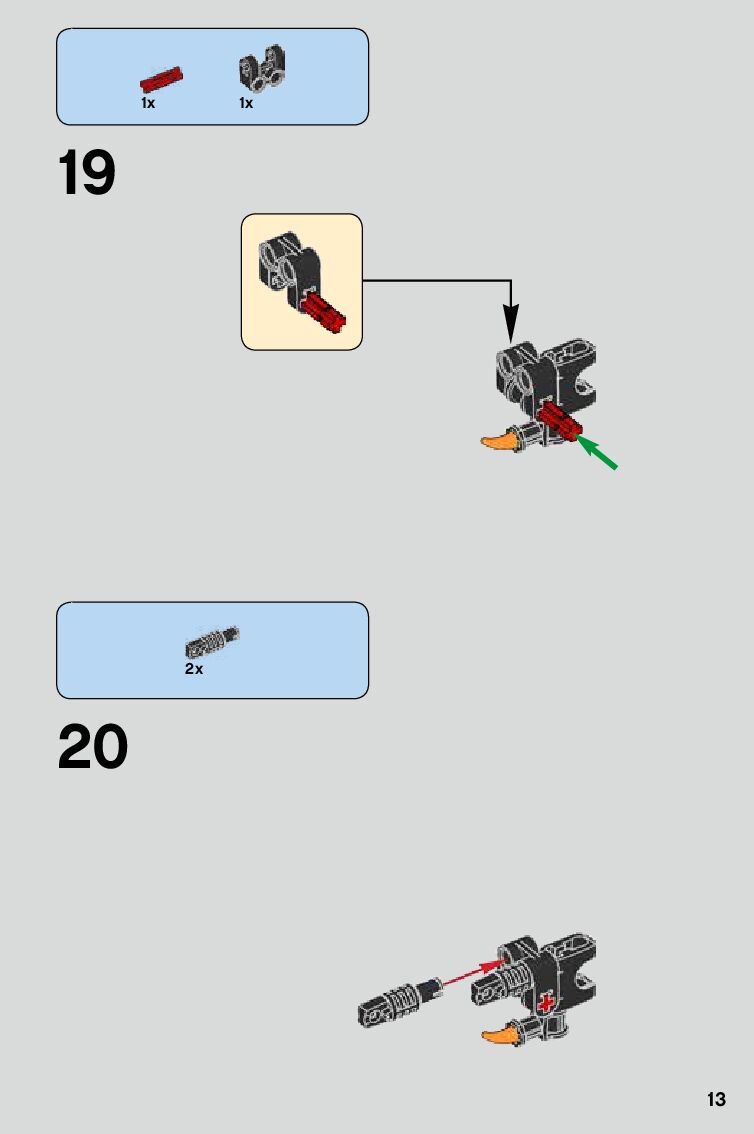 1x 1x

19

2x

20

13