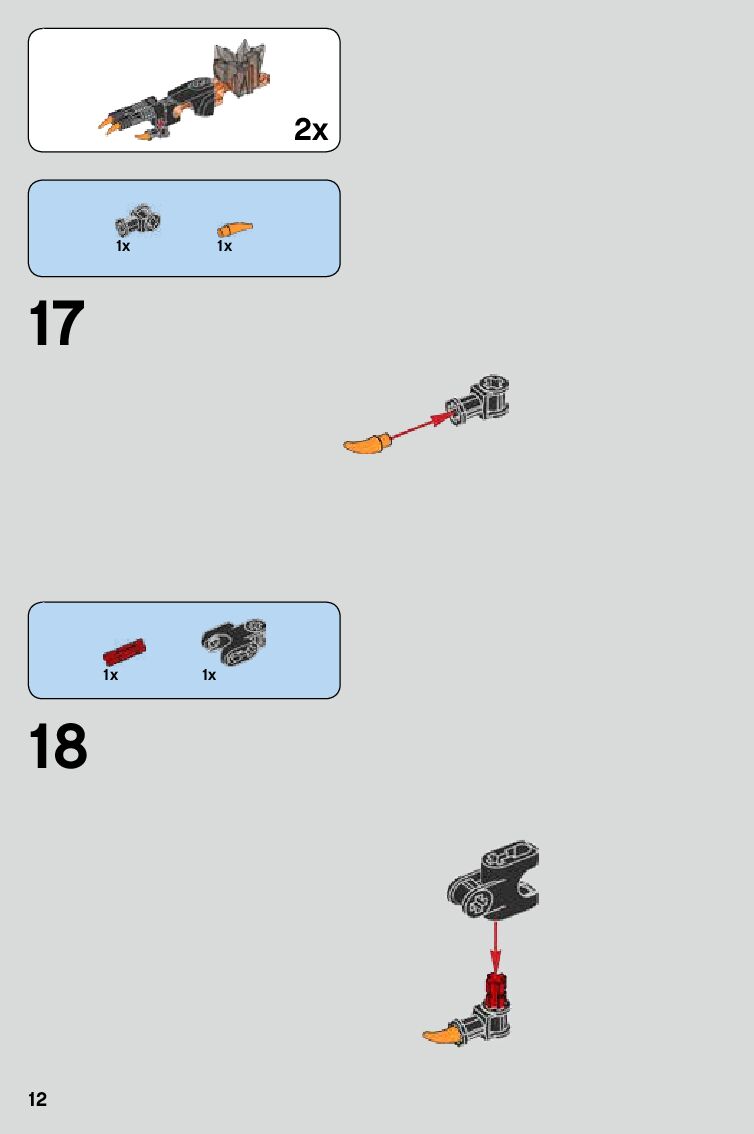 2x

1x 1x

17

1x 1x

18

12