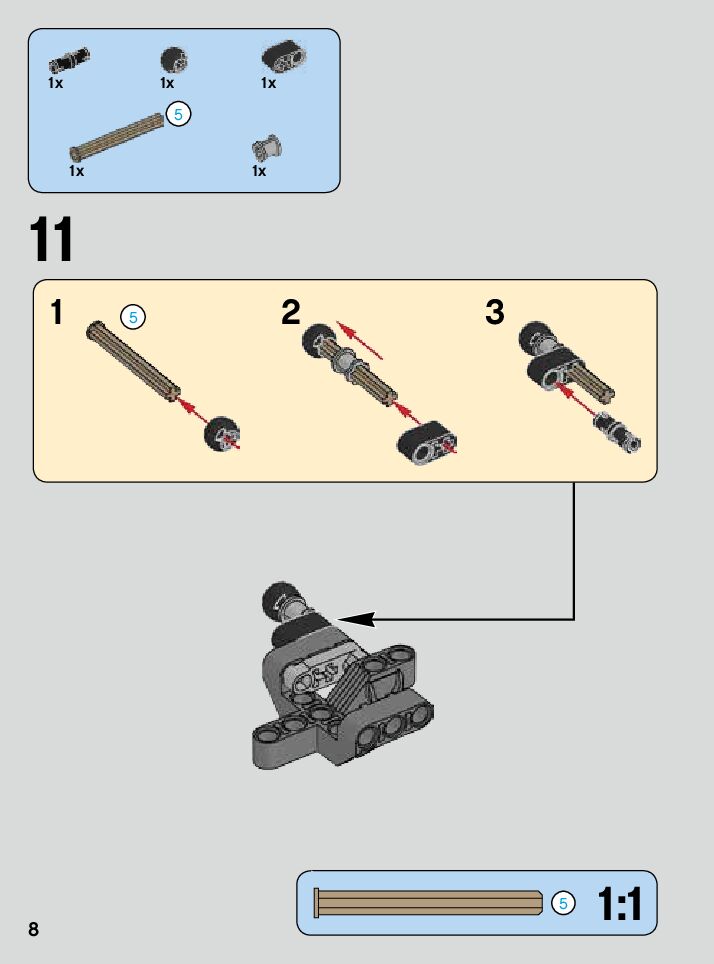 1x
1x
1x
5
1x
1x

11

1
5
2
3

5
1:1

8