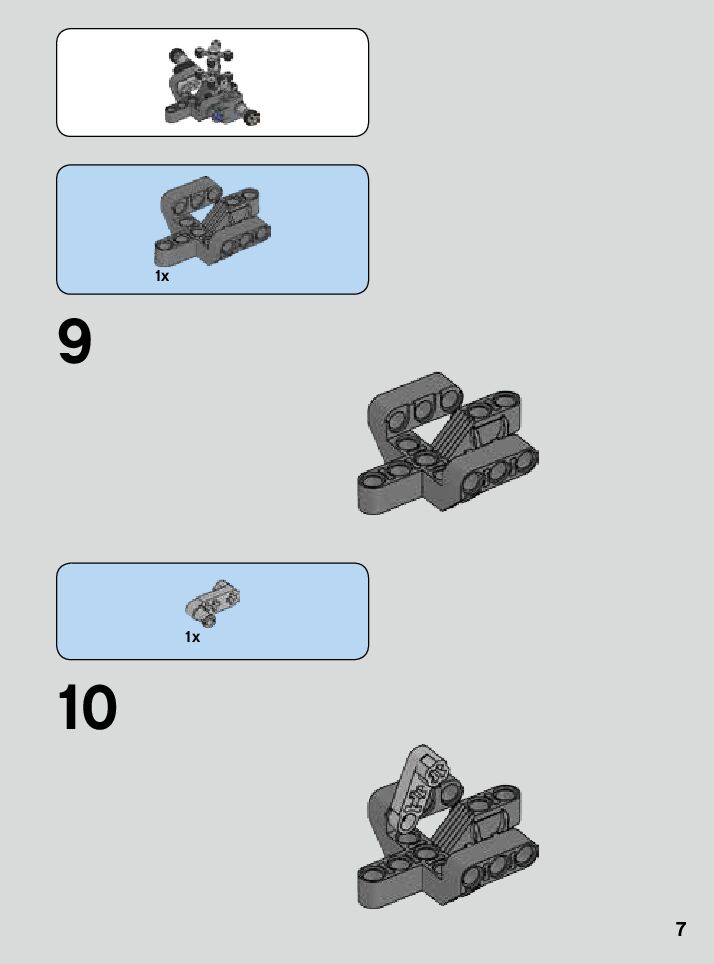 1x

9

1x

10

7