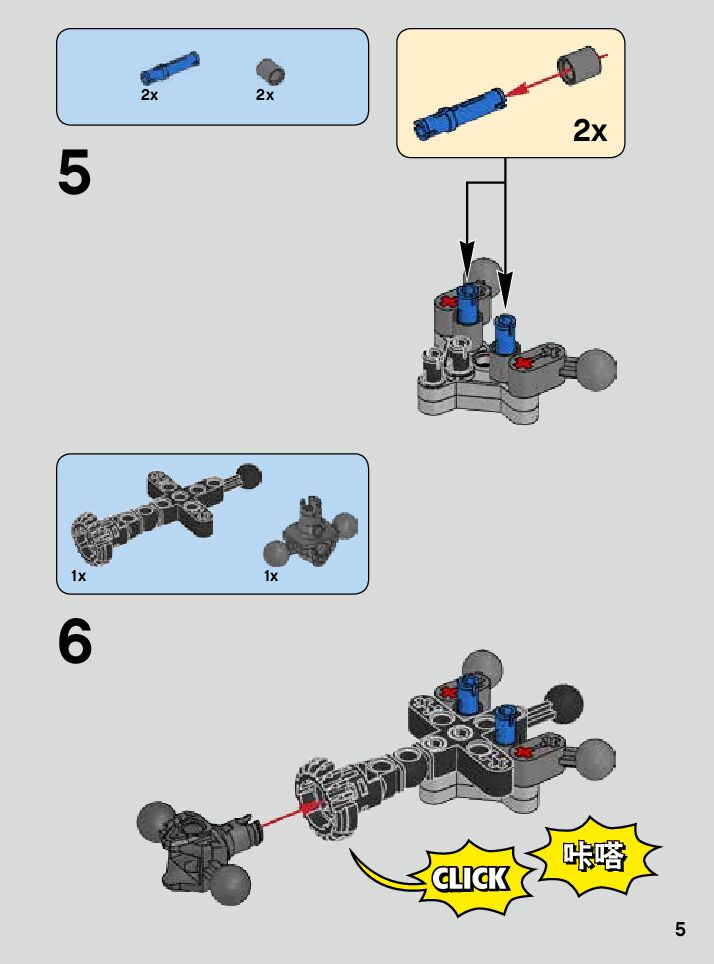 2x
2x

2x

5

1x
1x

6

CLICK
咔嗒

5