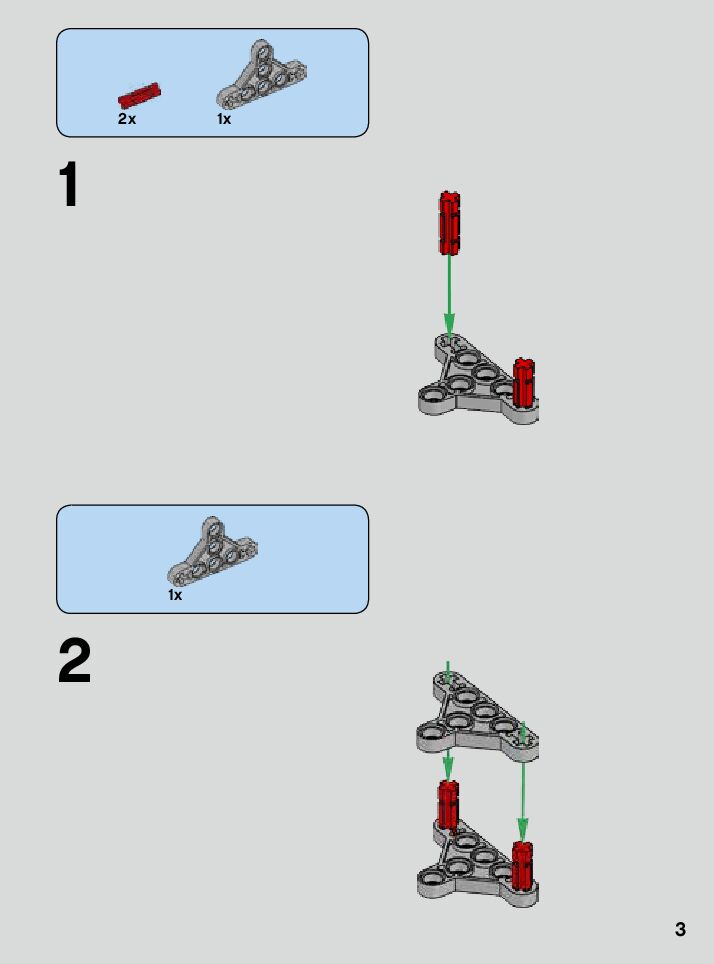 2x 1x

1

1x

2

3