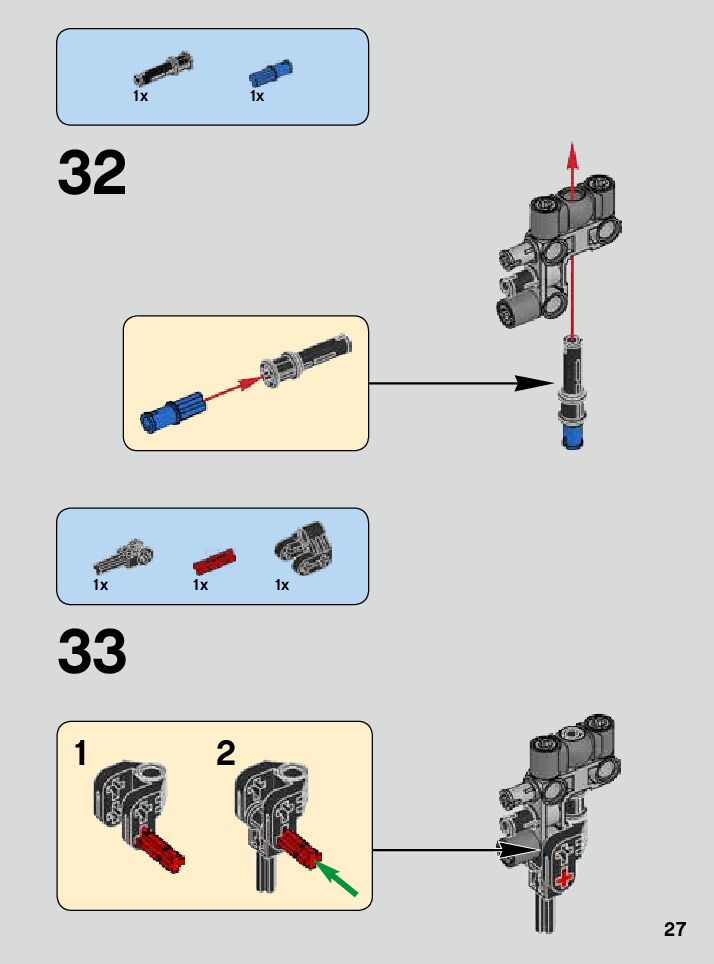 1x 1x

32

1x 1x 1x

33

1

2

27